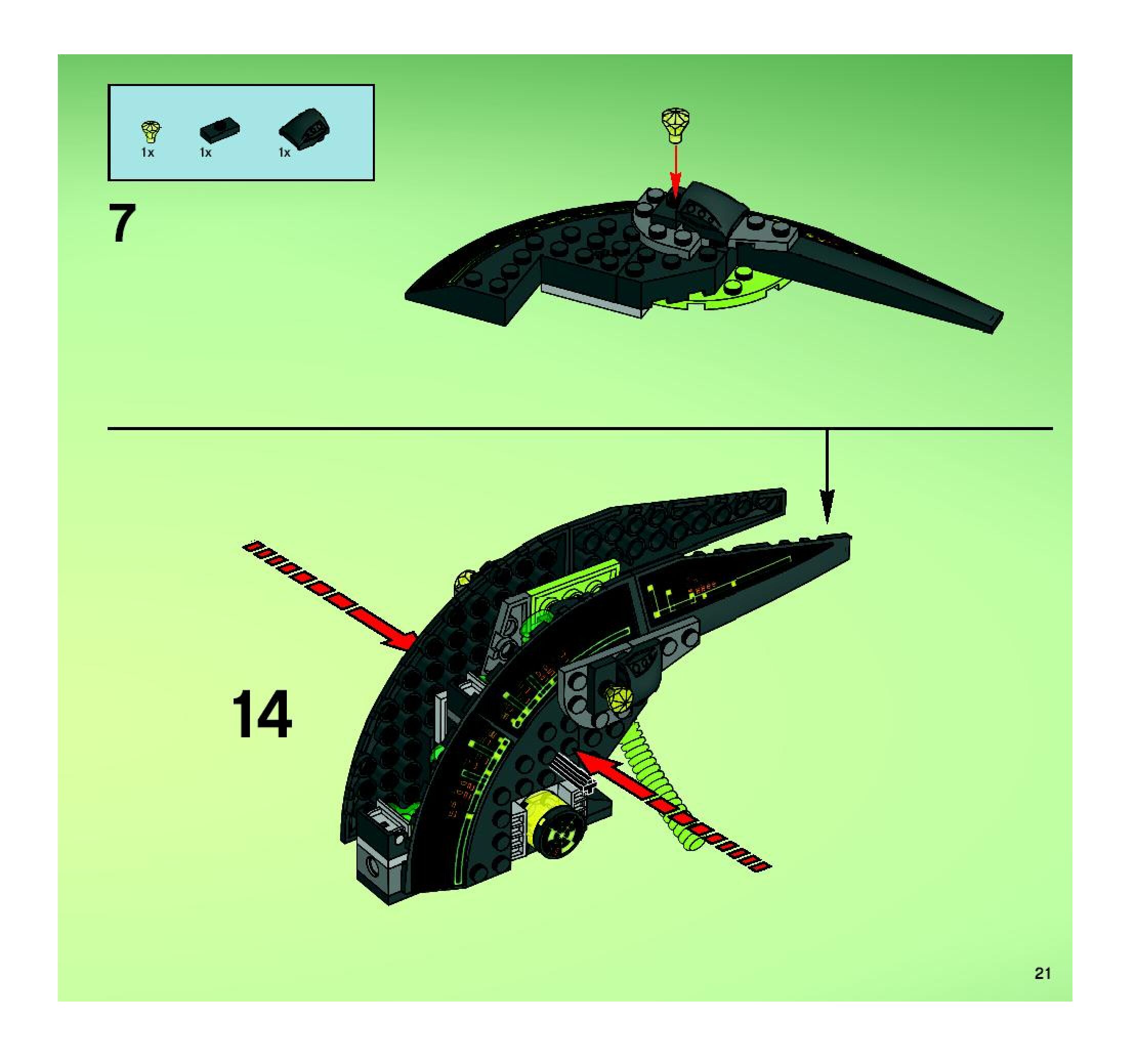 1x 1x 1x

7

14

21