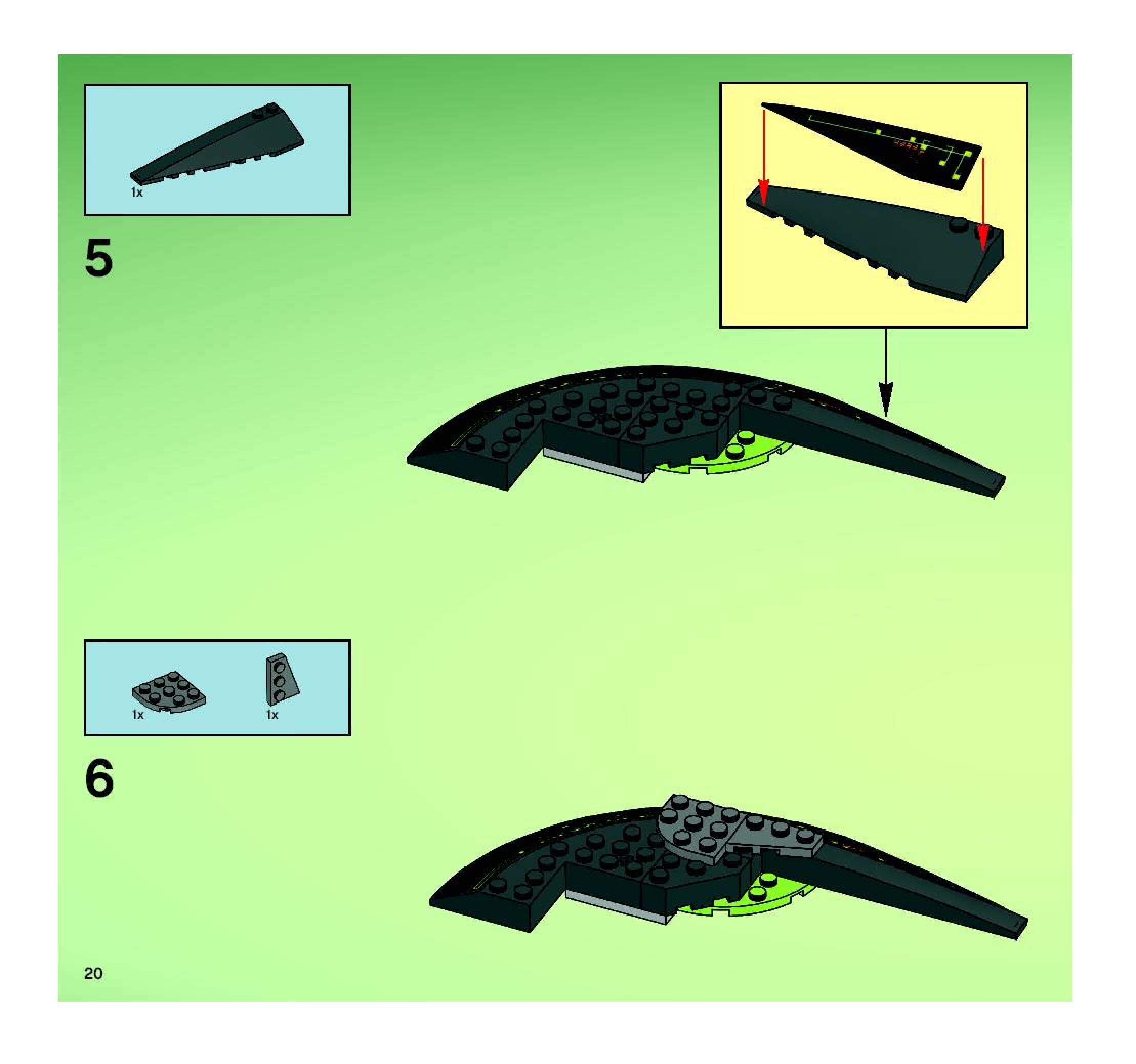 1x

5

1x

1x

6

20