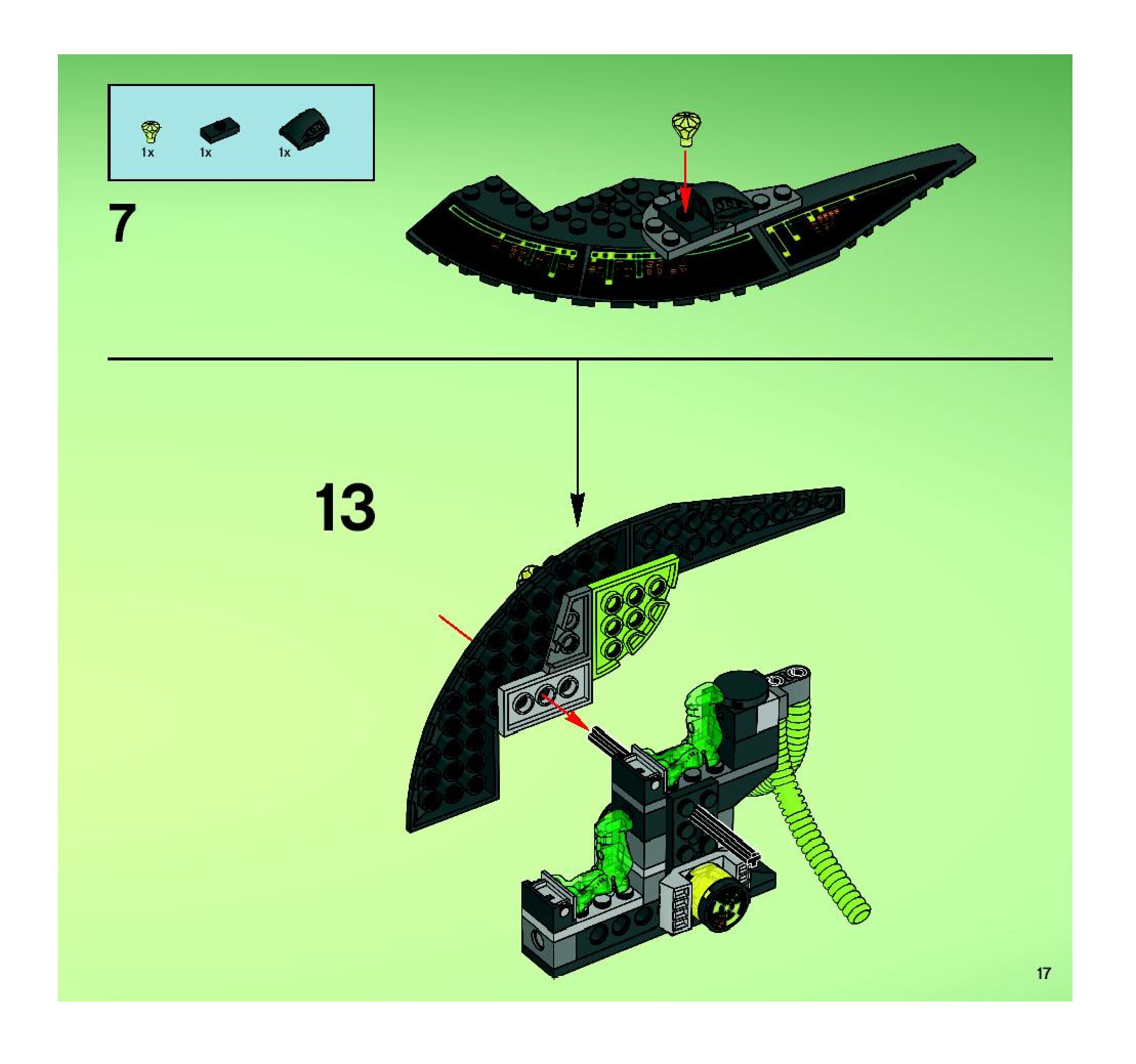 1x 1x 1x

7

13

17