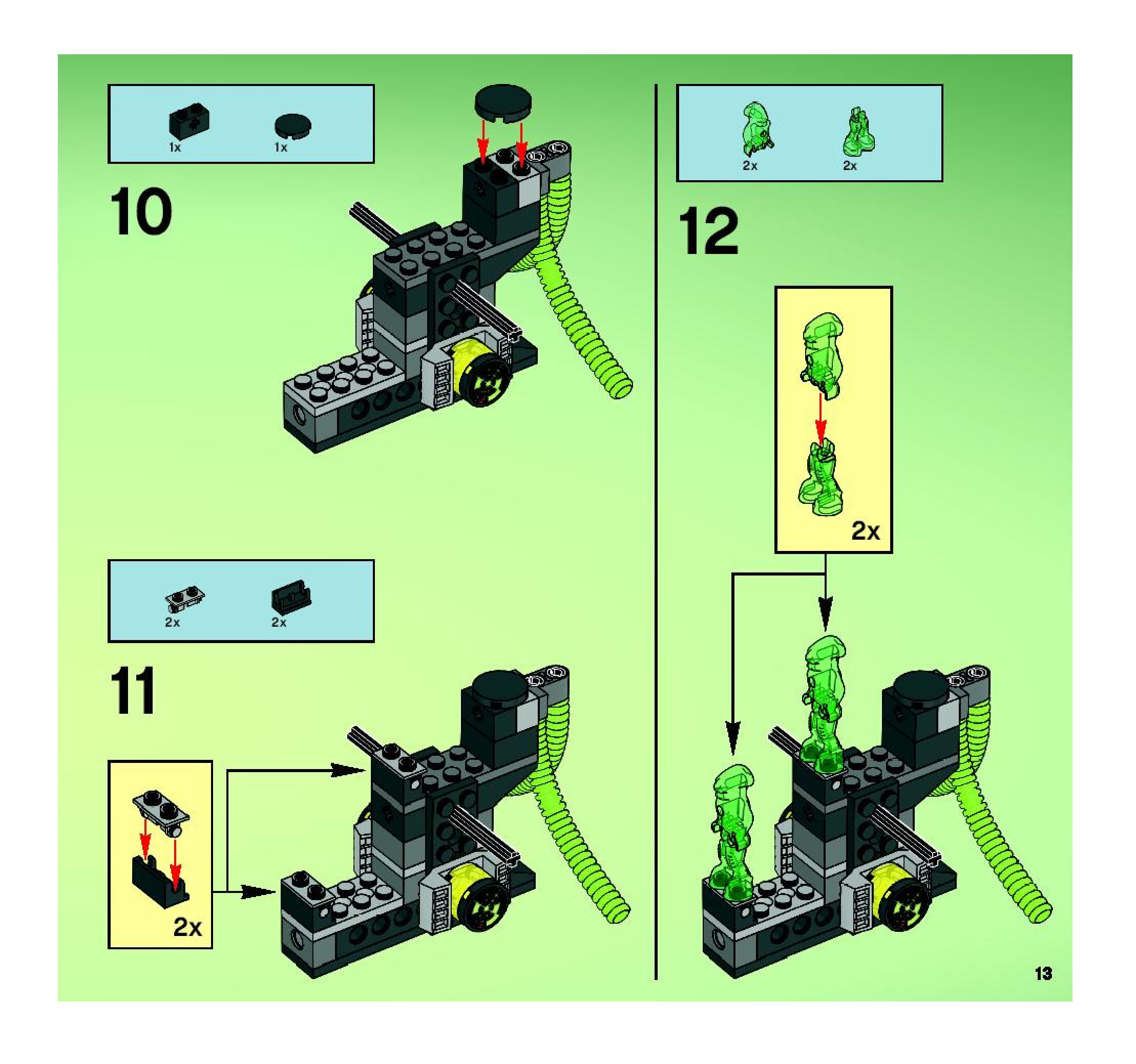 1x 1x

10

2x 2x

11

2x

2x 2x

12

2x

13