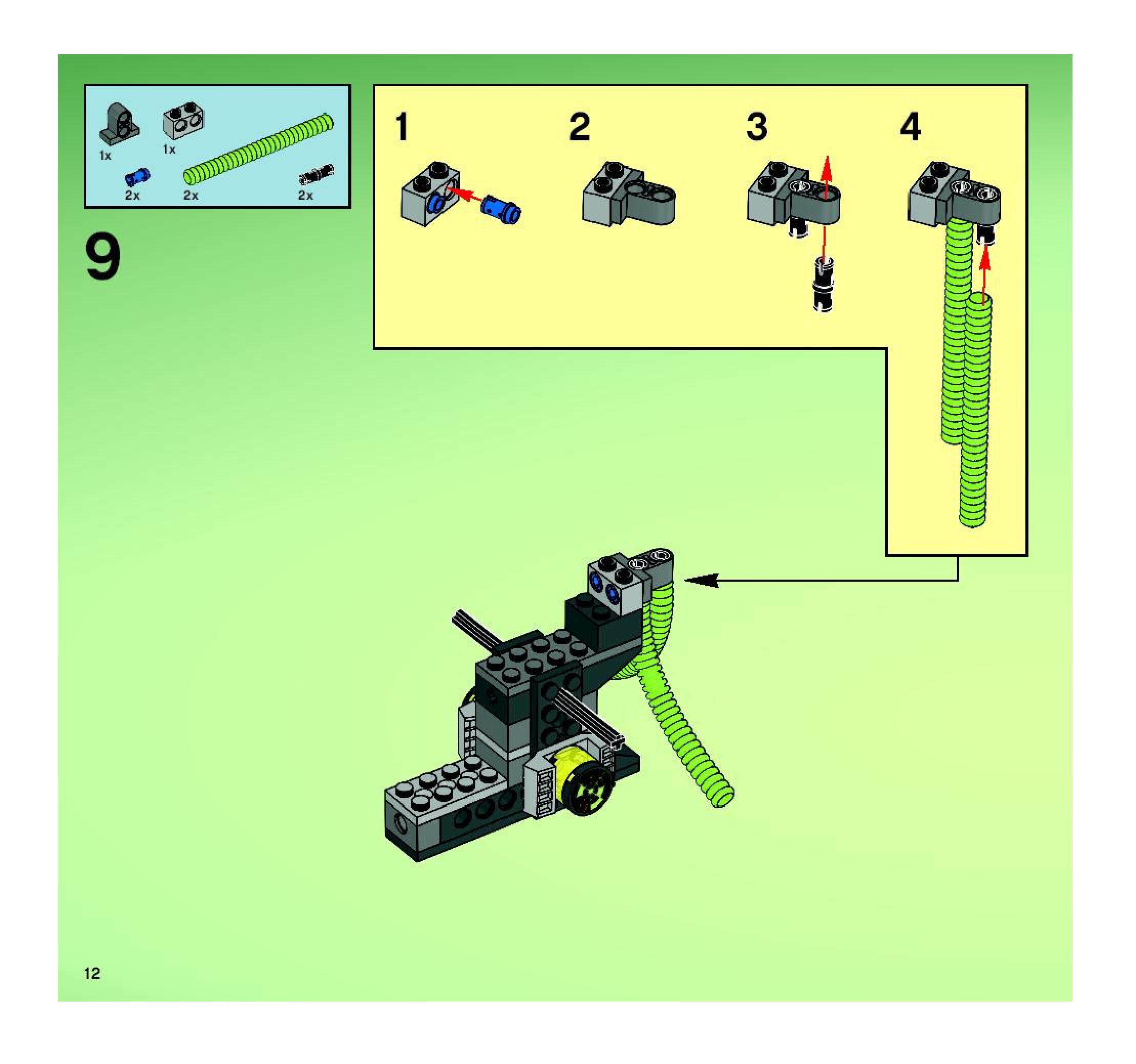 1x 1x
2x 2x 2x

9

1 2 3 4

12