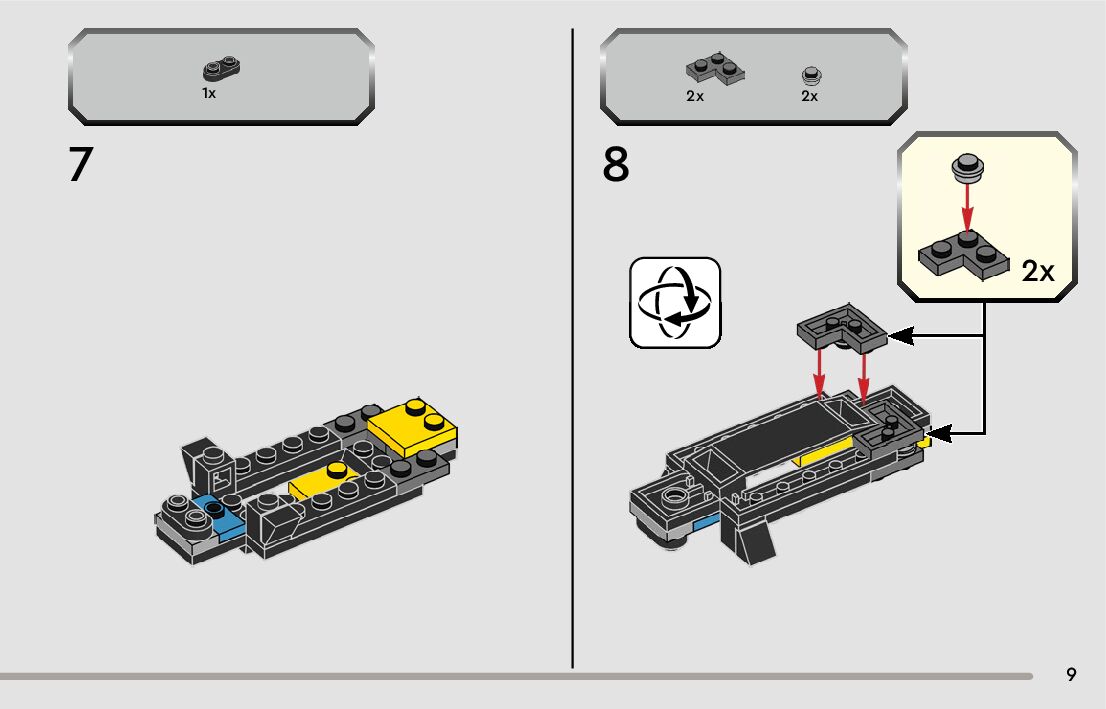 1x

7

2x 2x

8

2x

9