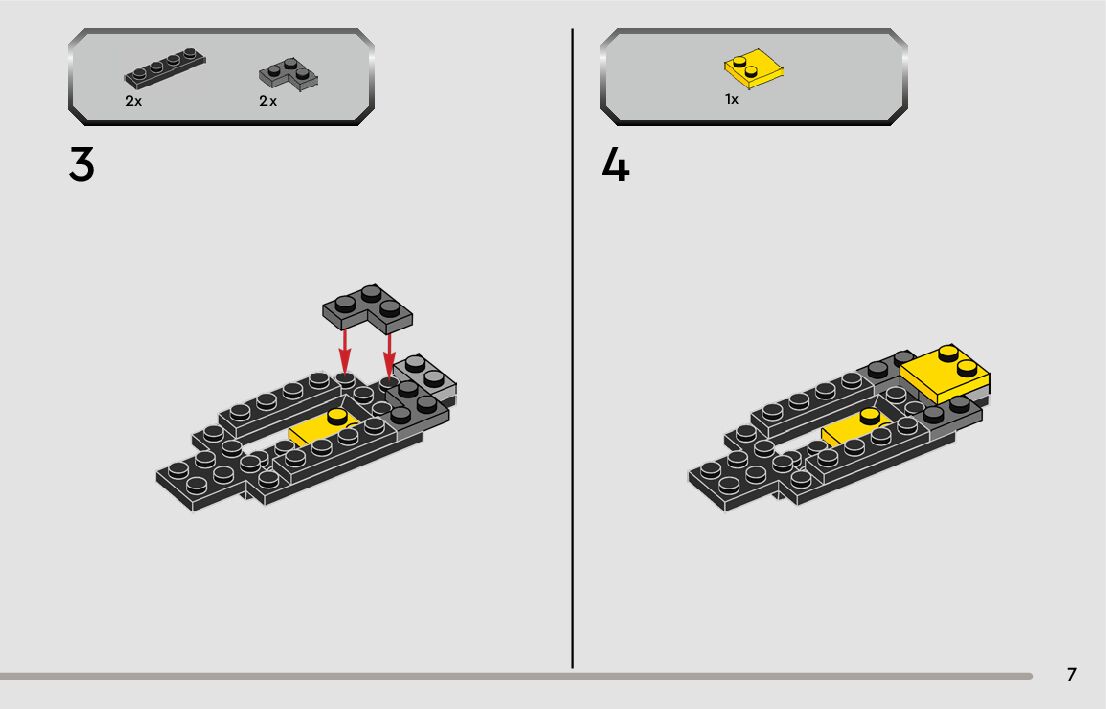 2x
2x

3

1x

4

7