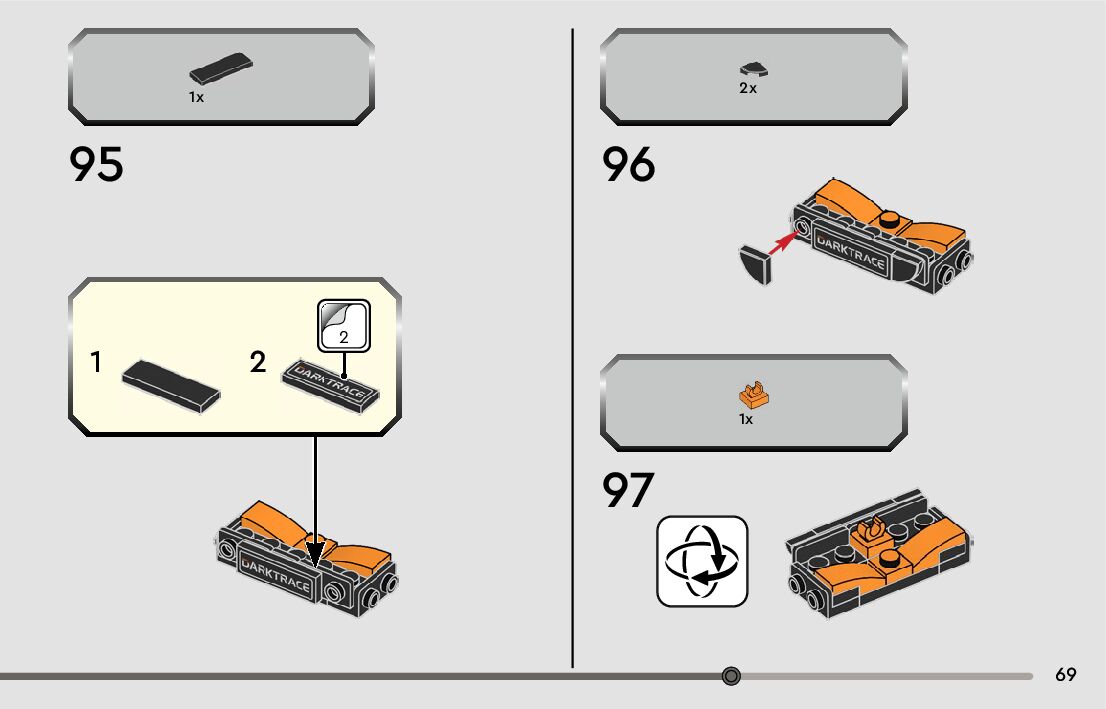 1x

95

1

2

2

DARKTRACE

DARKTRACE

2x

96

DARKTRACE

1x

97

69