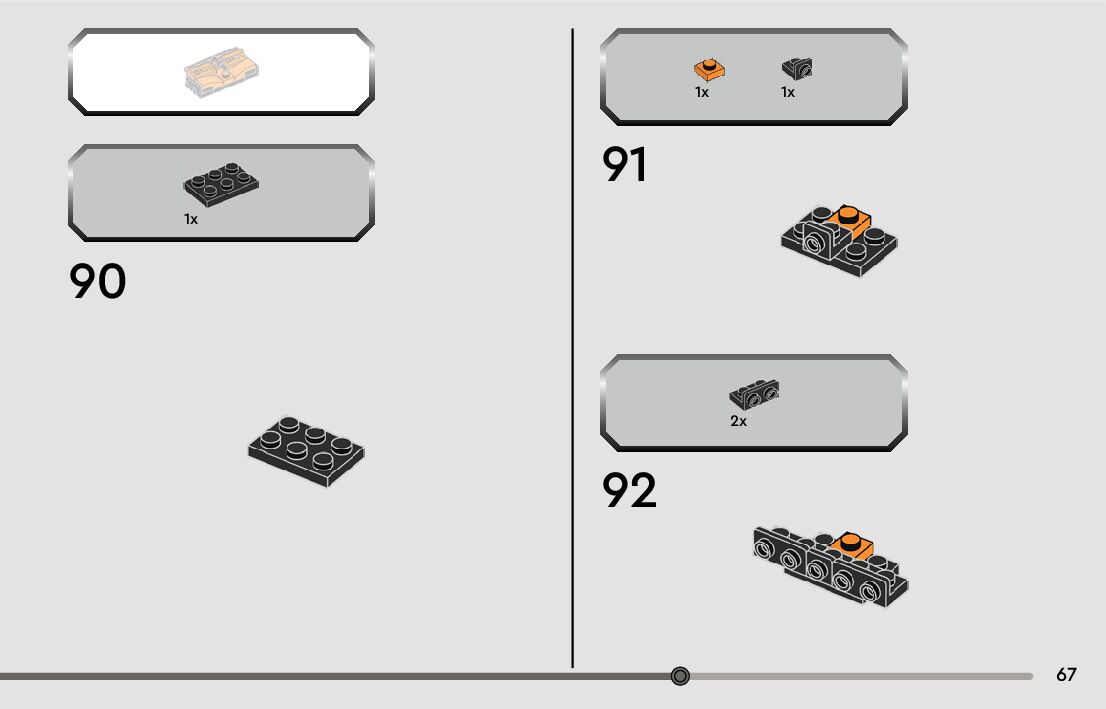 1x

90

1x 1x

91

2x

92

67