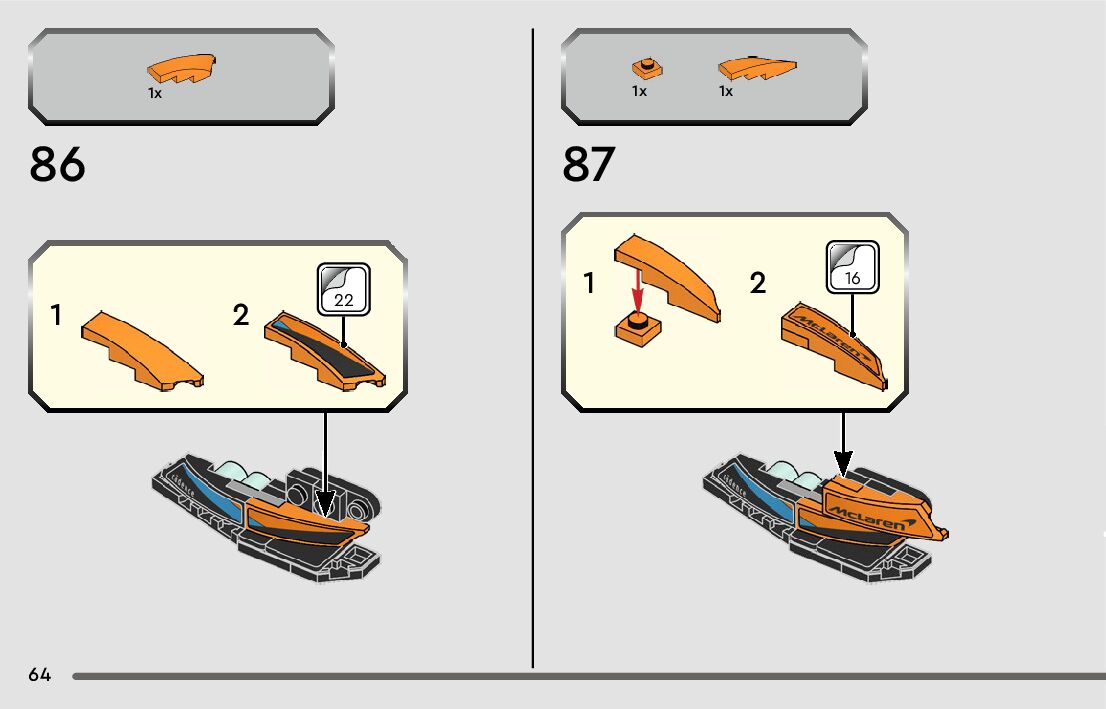 1x

86

1

2

22

1x

1x

87

1

2

16

McLaren

McLaren

64