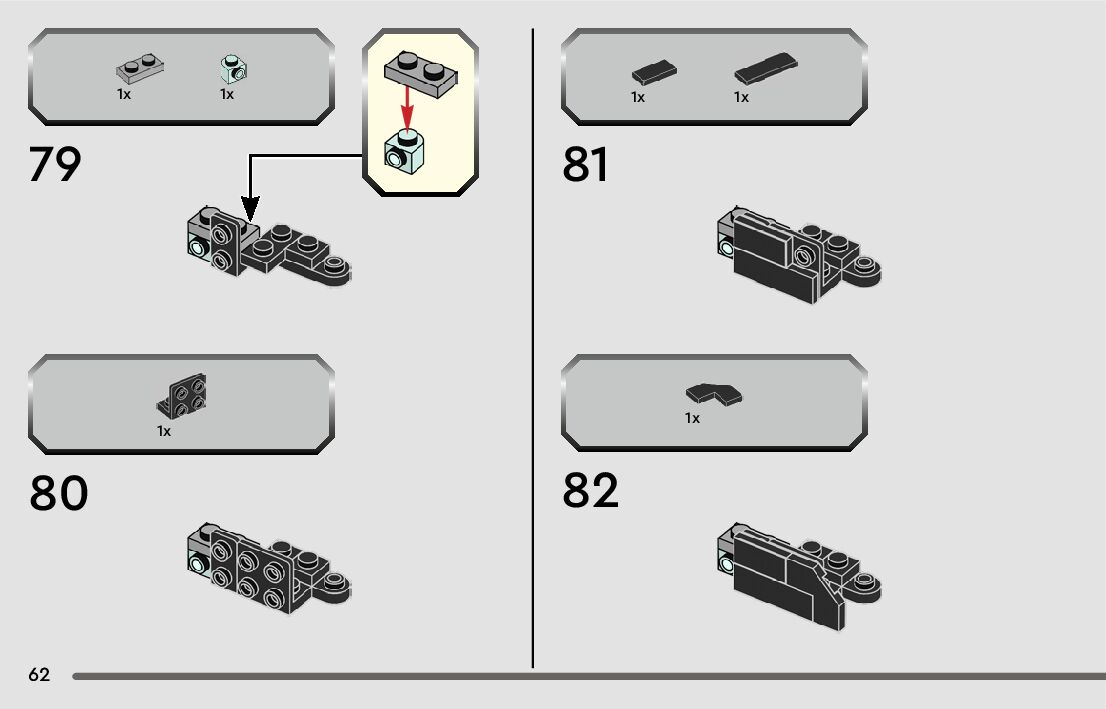 1x 1x

79

1x

80

1x 1x

81

1x

82

62