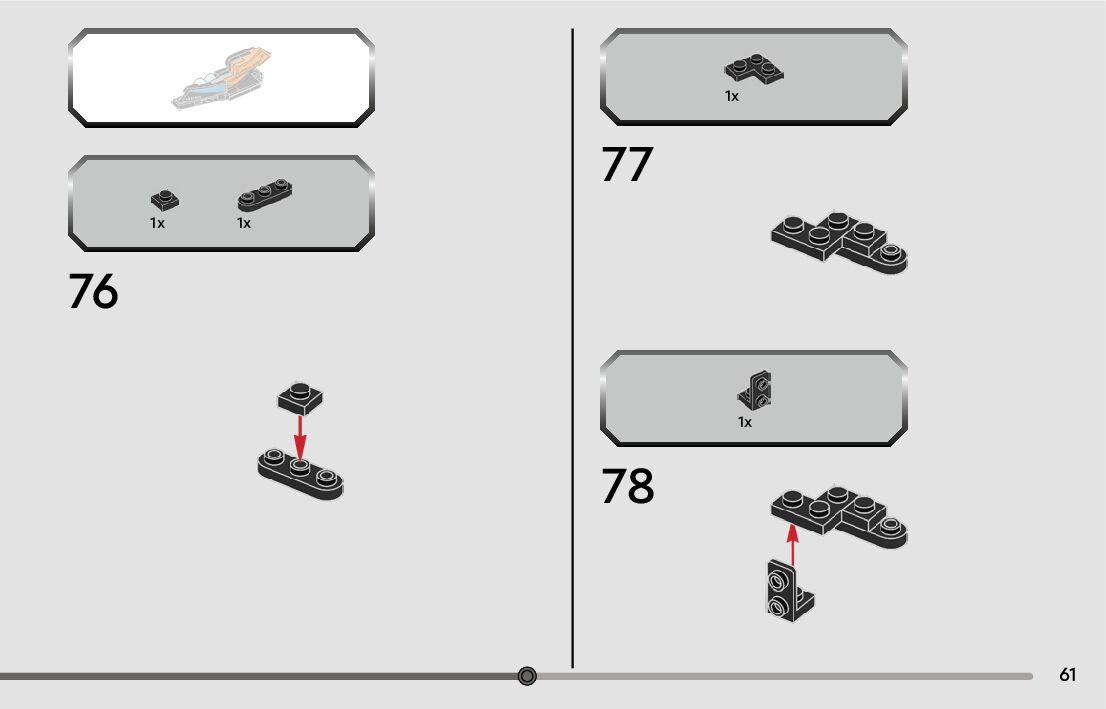 1x 1x

76

1x

77

1x

78

61