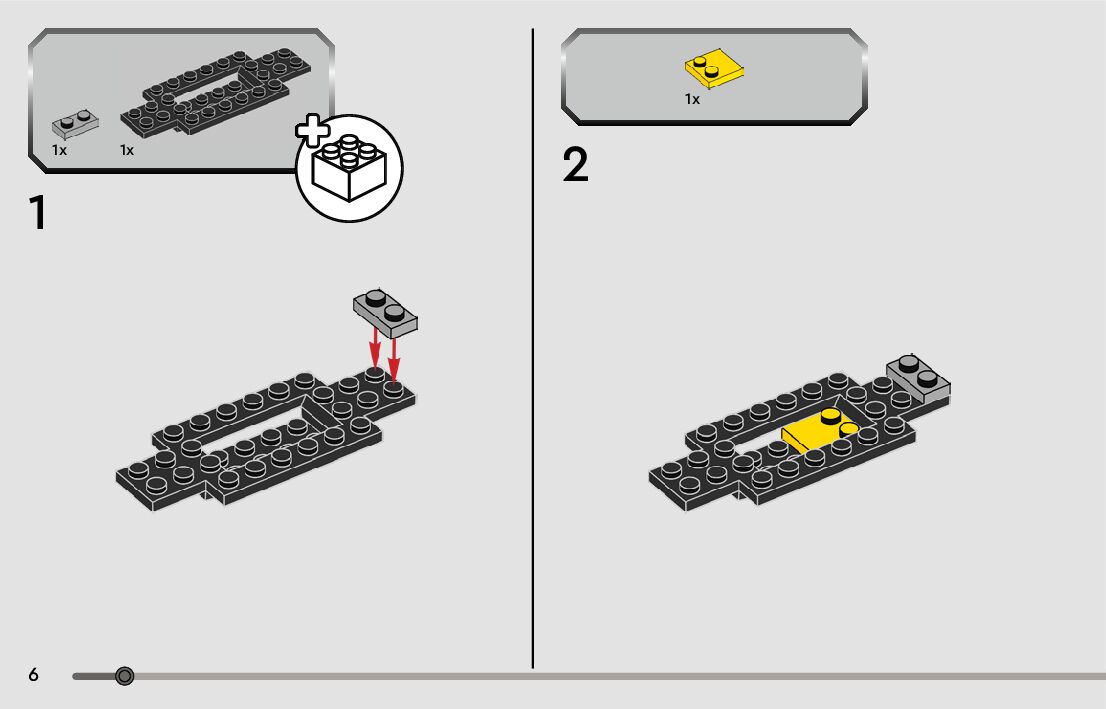 1x 1x

1

1x

2

6