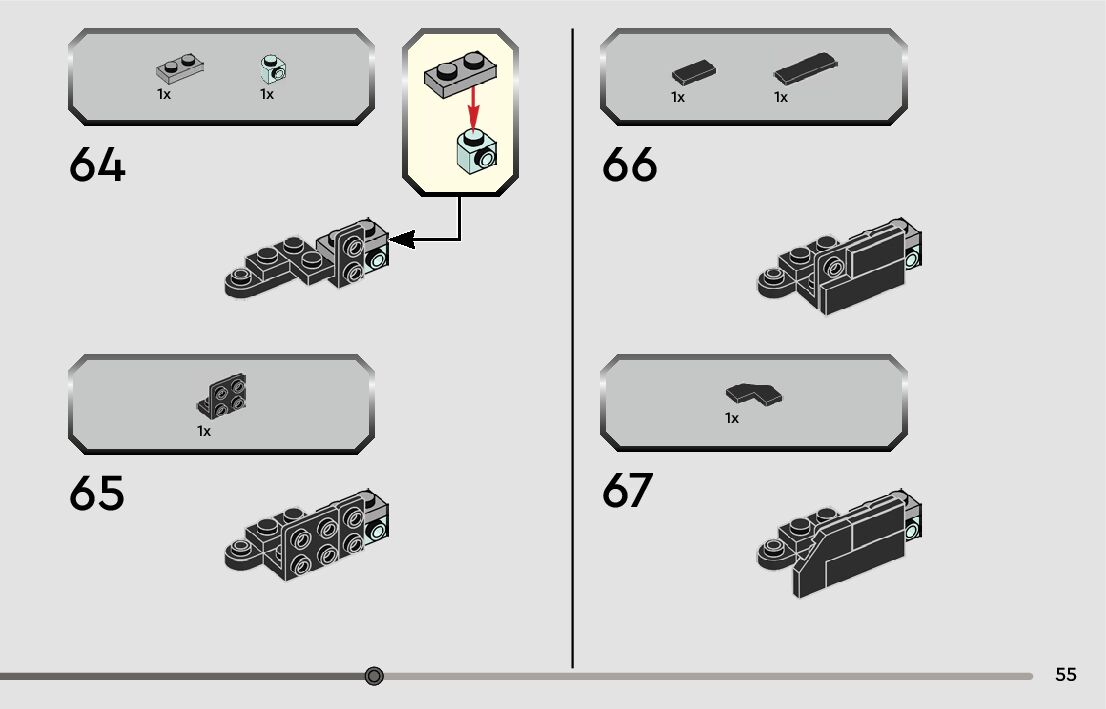 1x 1x

64

1x

65

1x 1x

66

1x

67

55