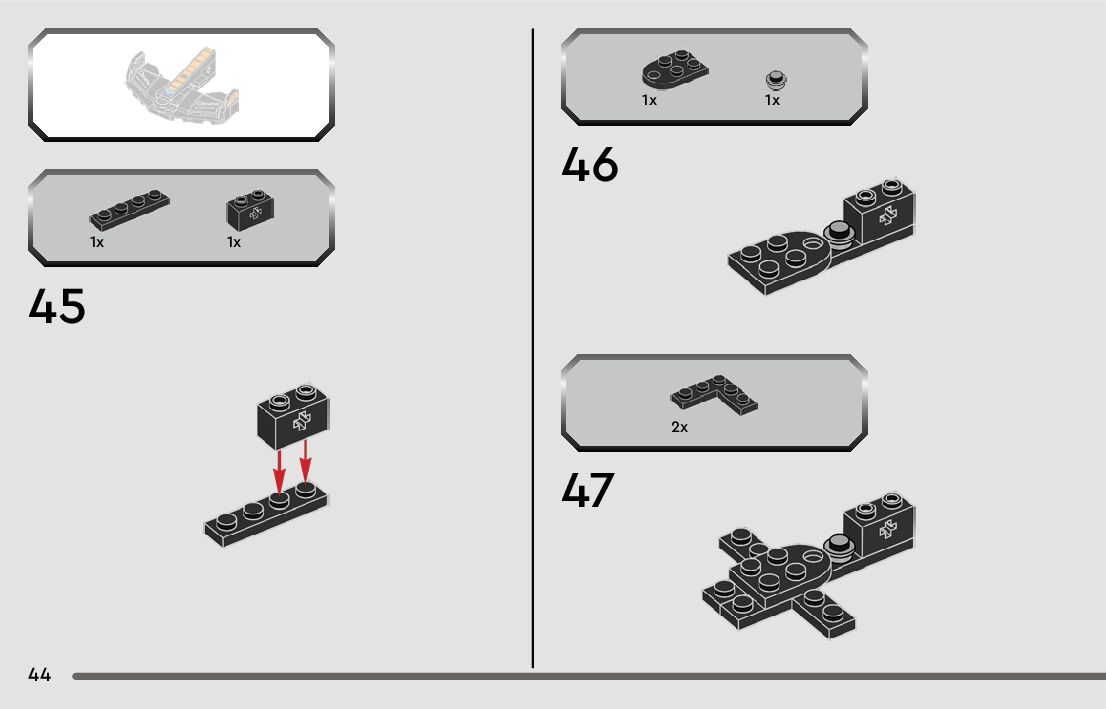 1x 1x

45

1x 1x

46

2x

47

44