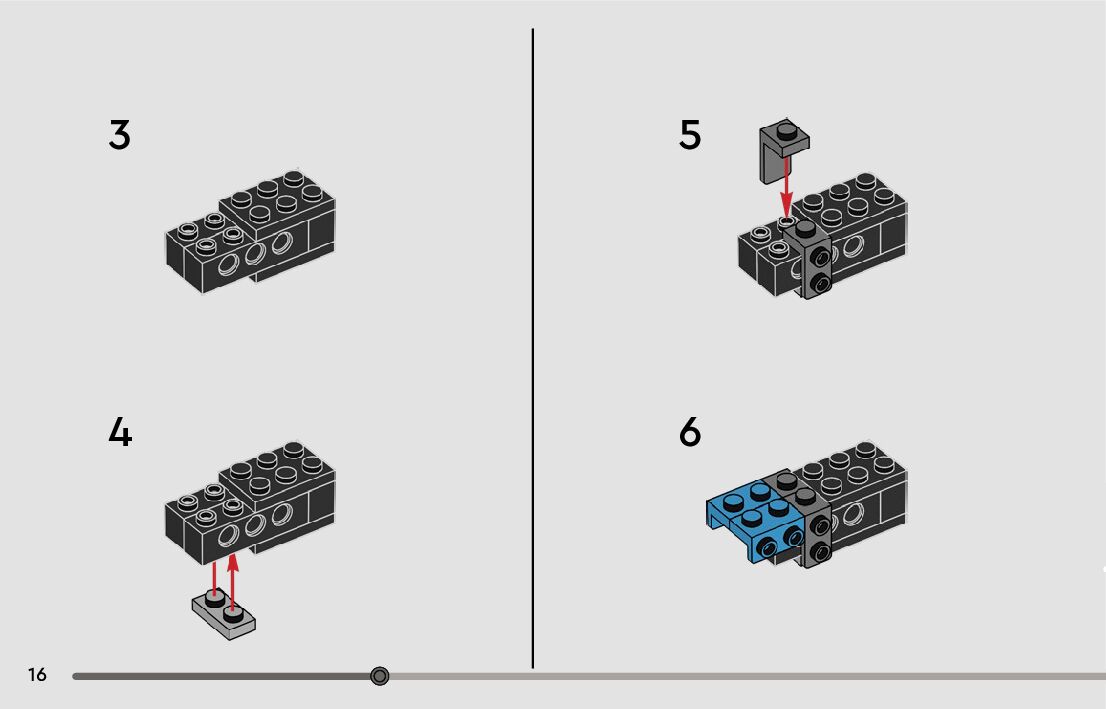 3

4

5

6

16