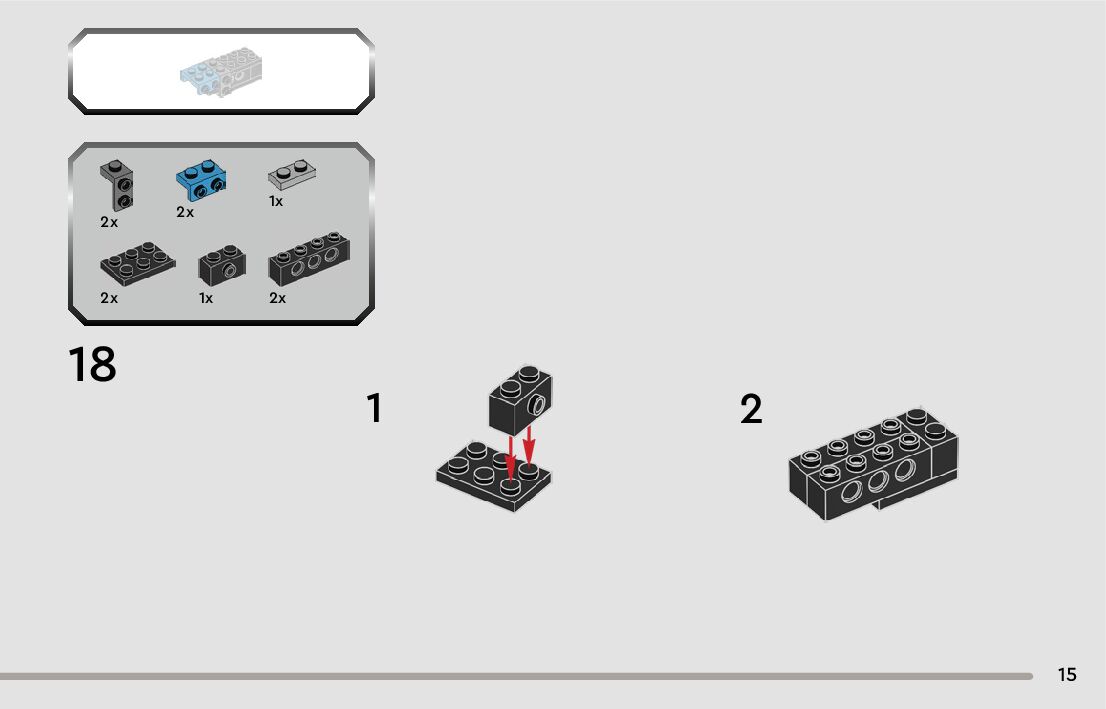 2x 2x 1x

2x 1x 2x

18

1

2

15