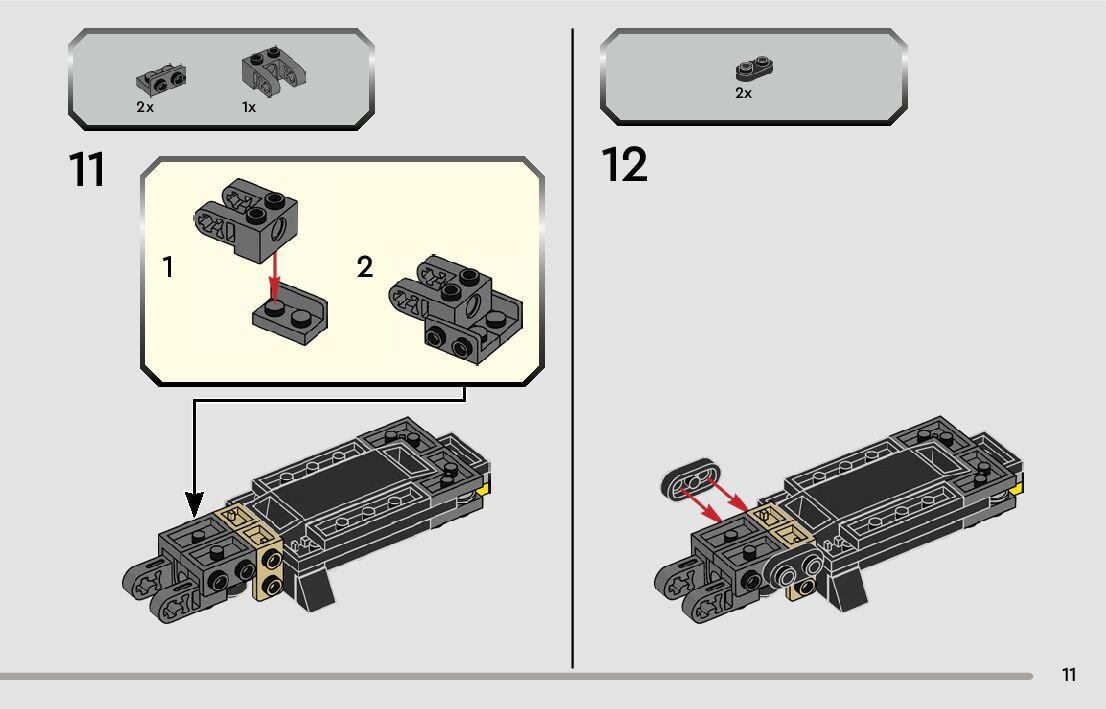 2x

1x

11

1

2

2x

12

11