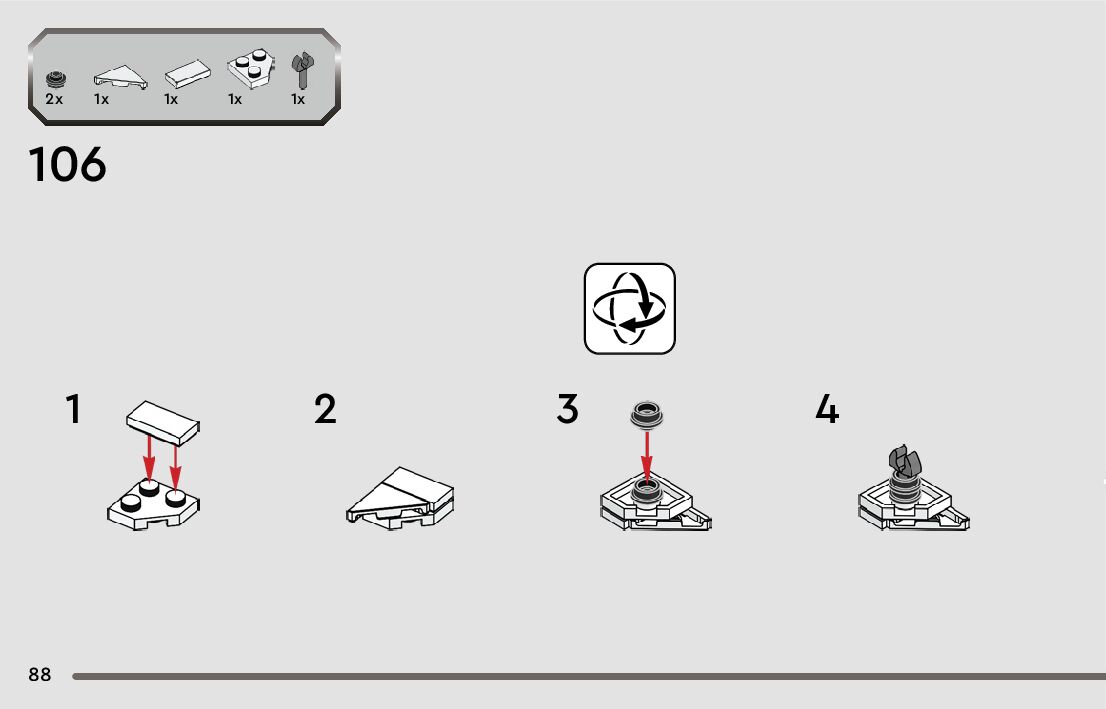 2x 1x 1x 1x 1x

106

1

2

3

4

88