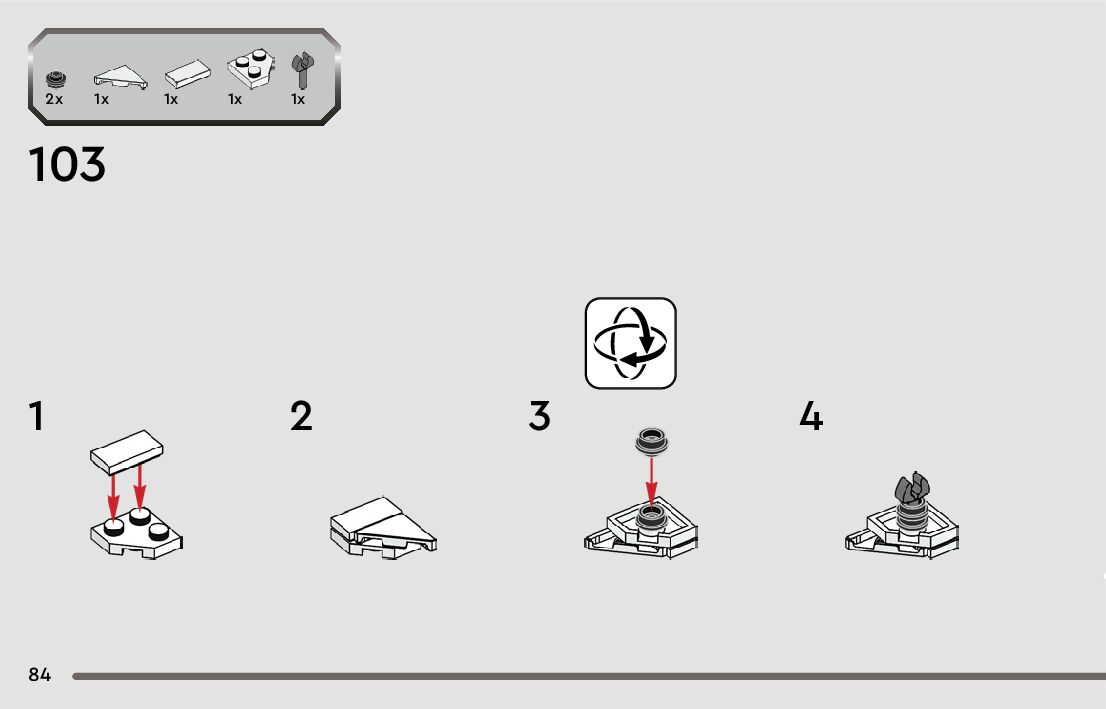 2x 1x 1x 1x 1x

103

1

2

3

4

84