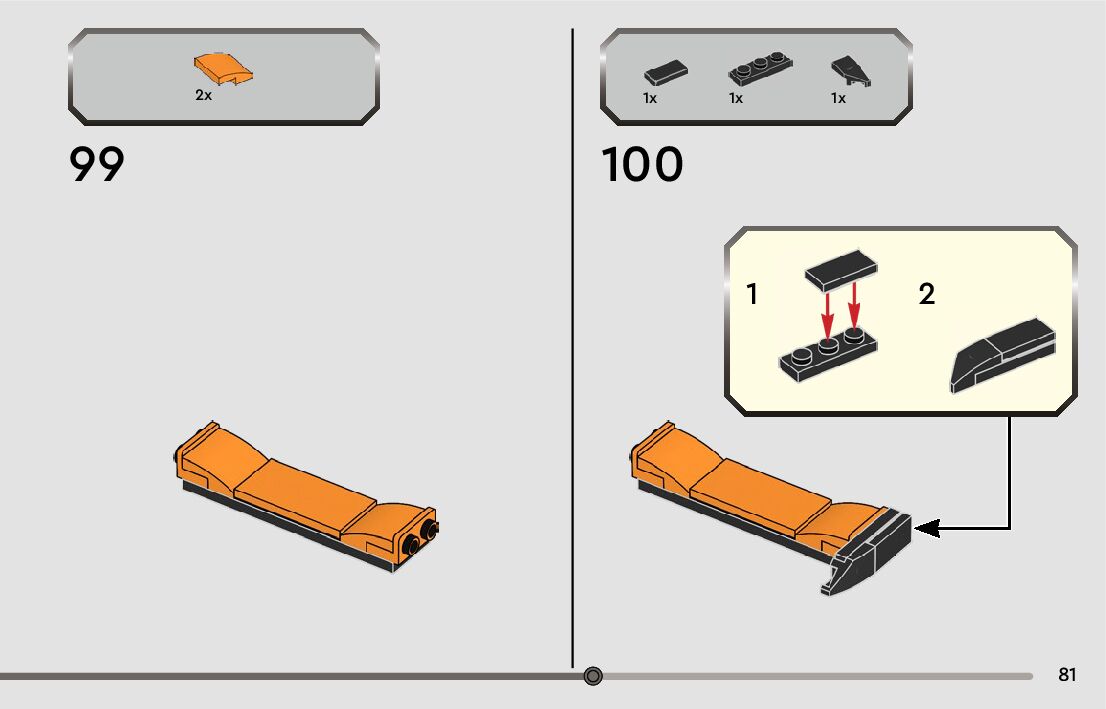 2x

99

1x 1x 1x

100

1

2

81