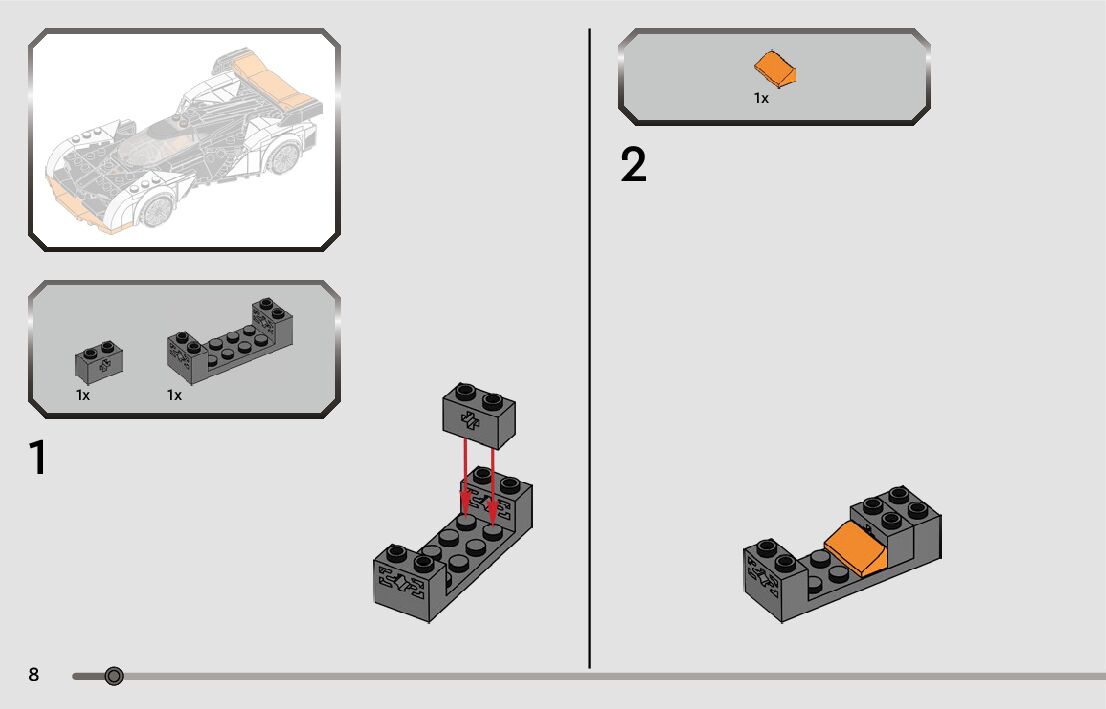 1x 1x

1

1x

2

8