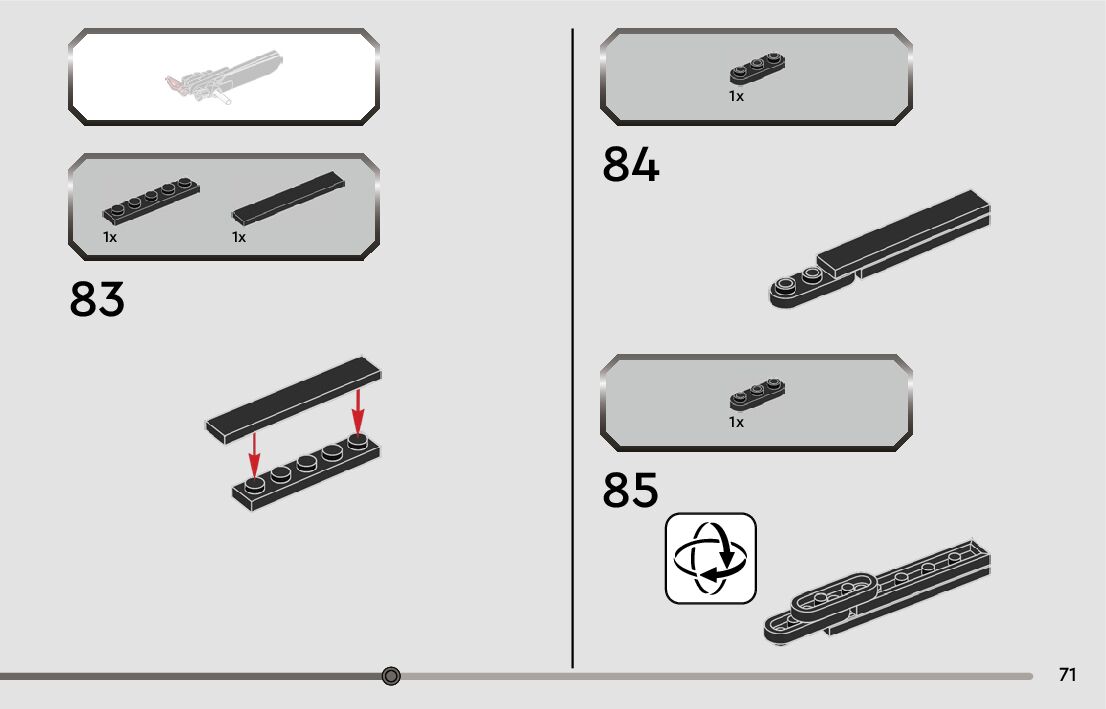 1x

1x

83

1x

84

1x

85

71