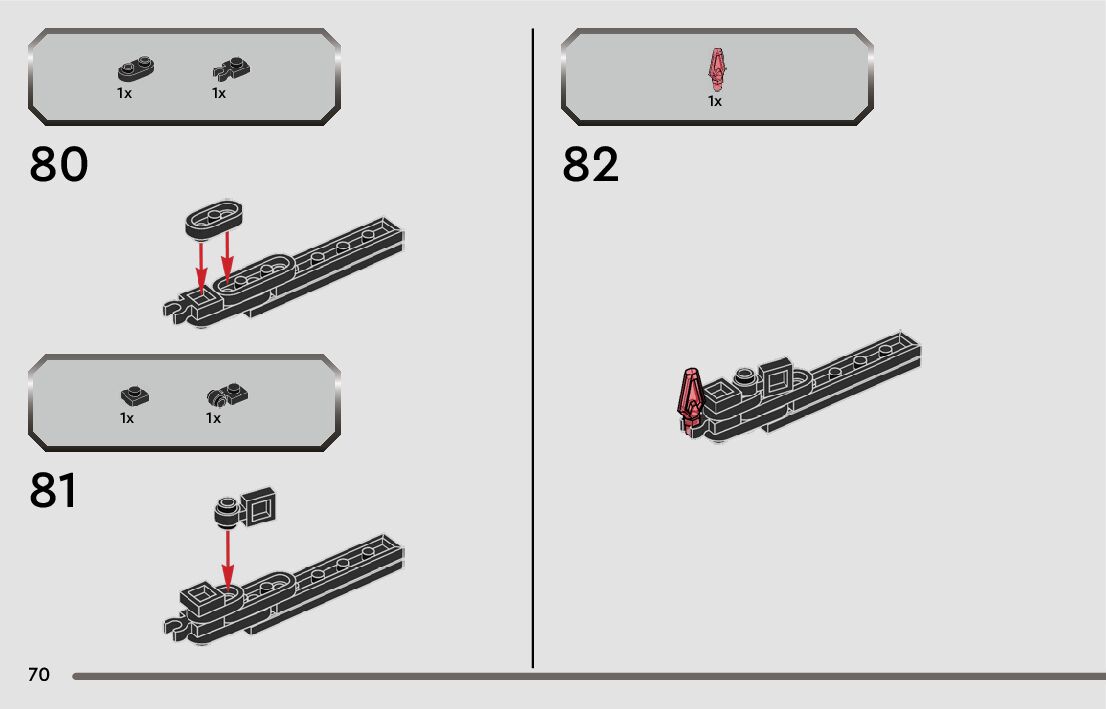 1x 1x

80

1x 1x

81

1x

82

70