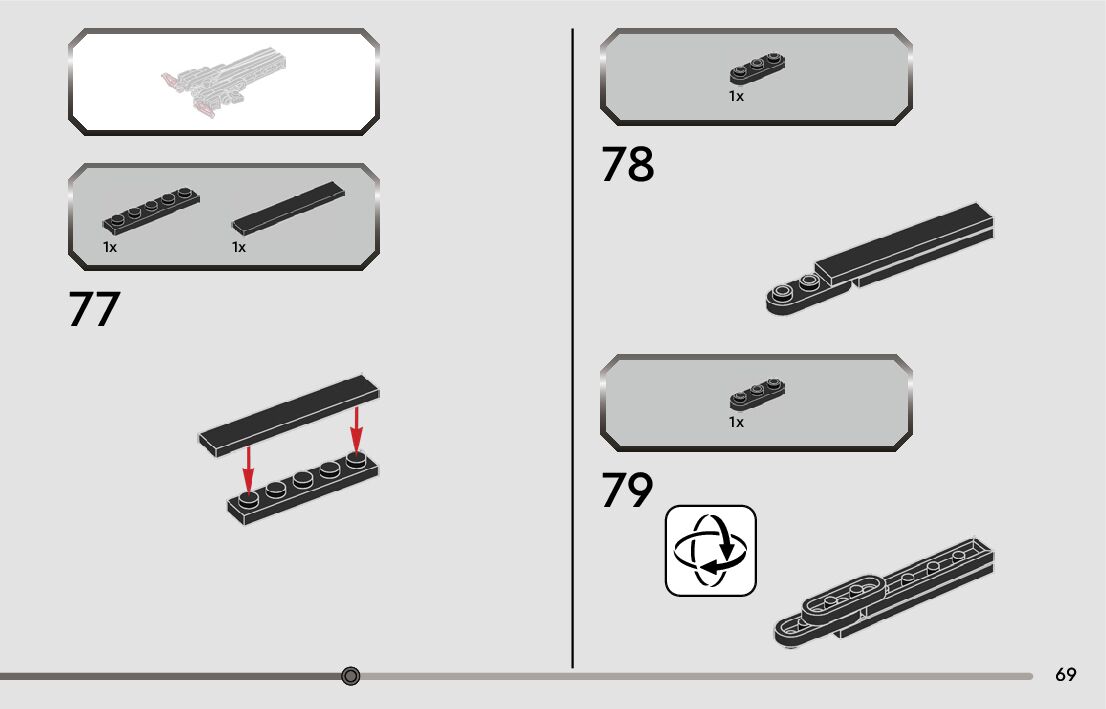 1x

1x

77

1x

78

1x

79

69