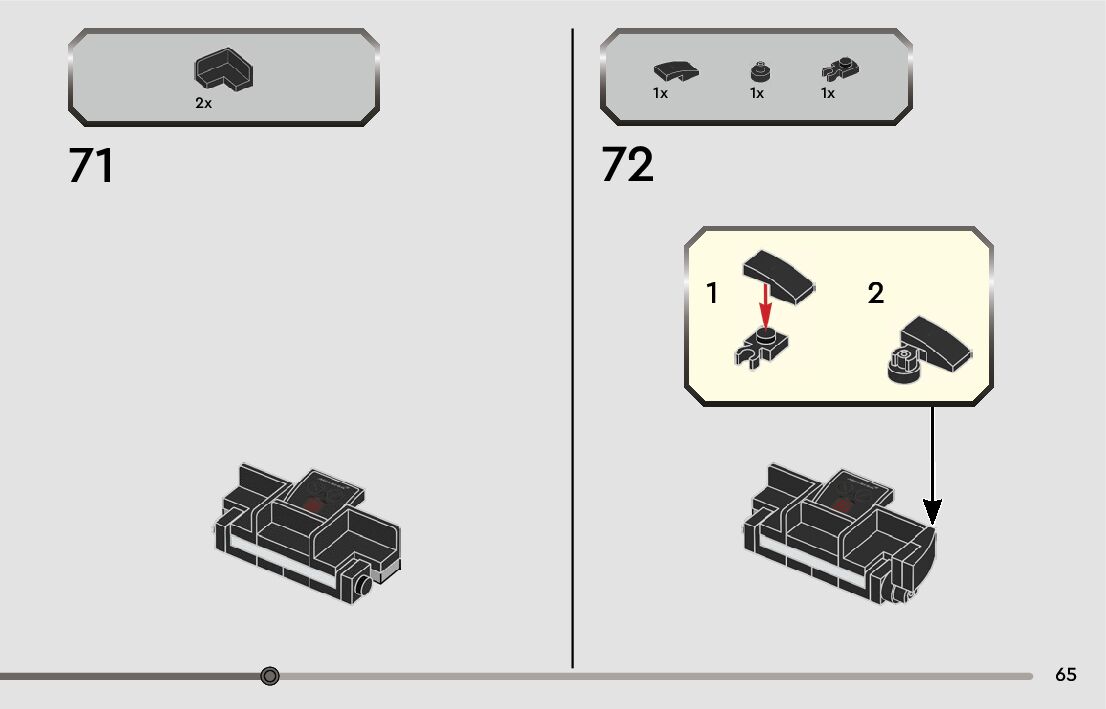 2x

71

1x 1x 1x

72

1

2

65