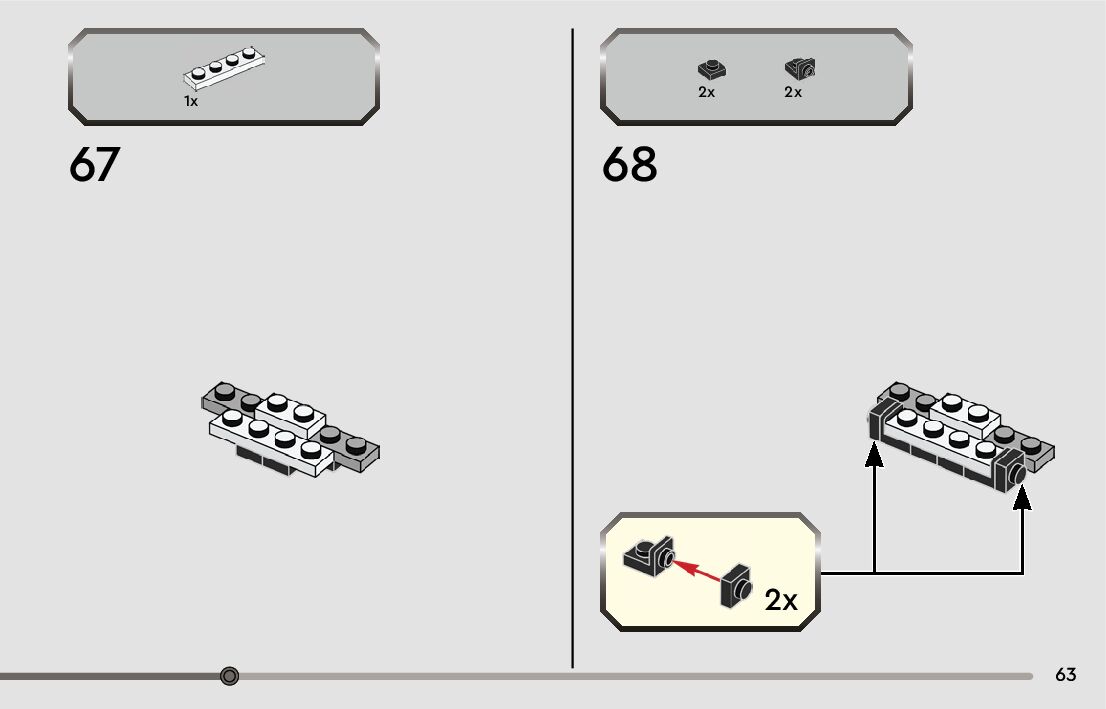 1x

67

2x 2x

68

2x

63