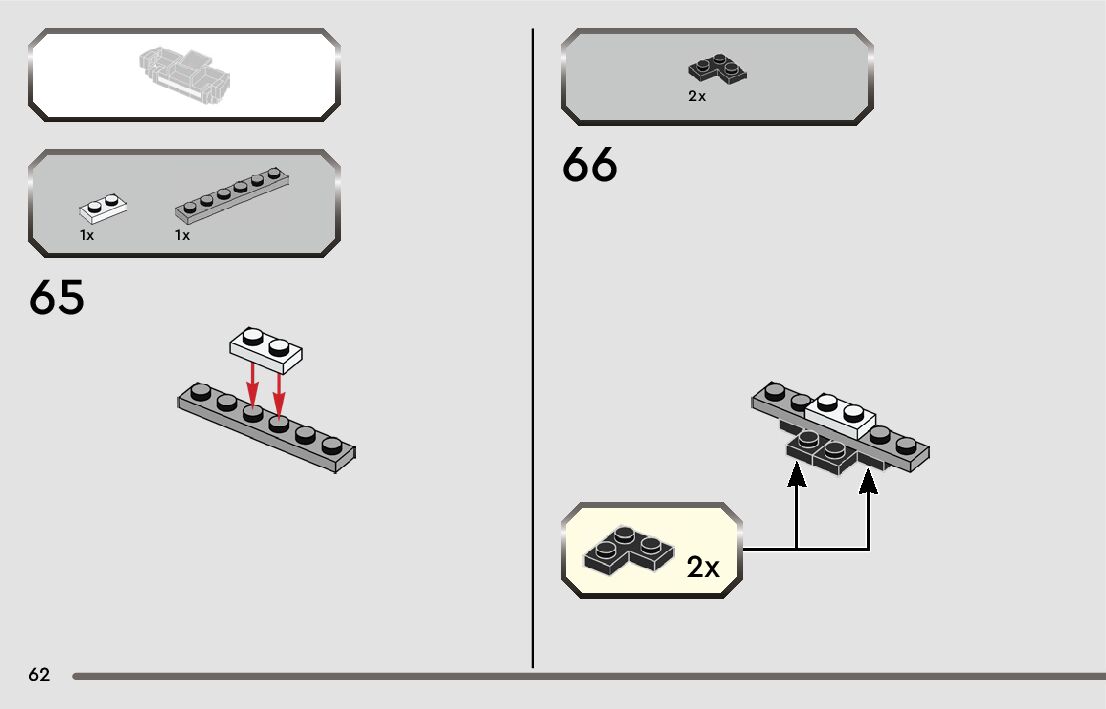 1x
1x

65

2x

66

2x

62