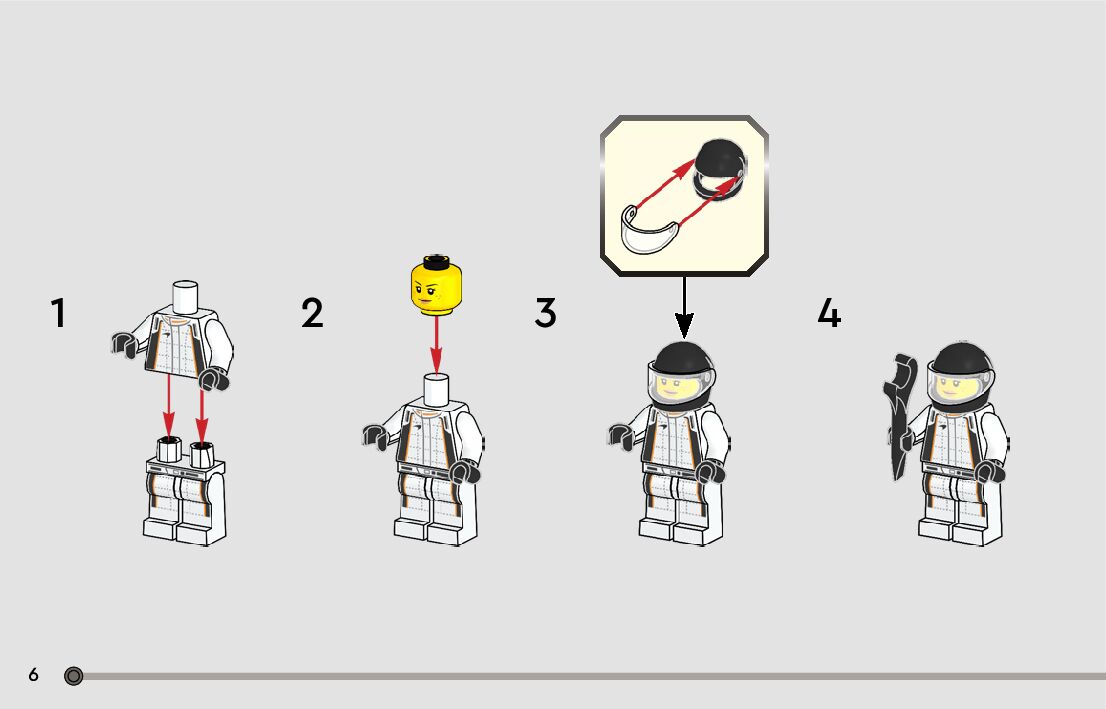 1

2

3

4

6