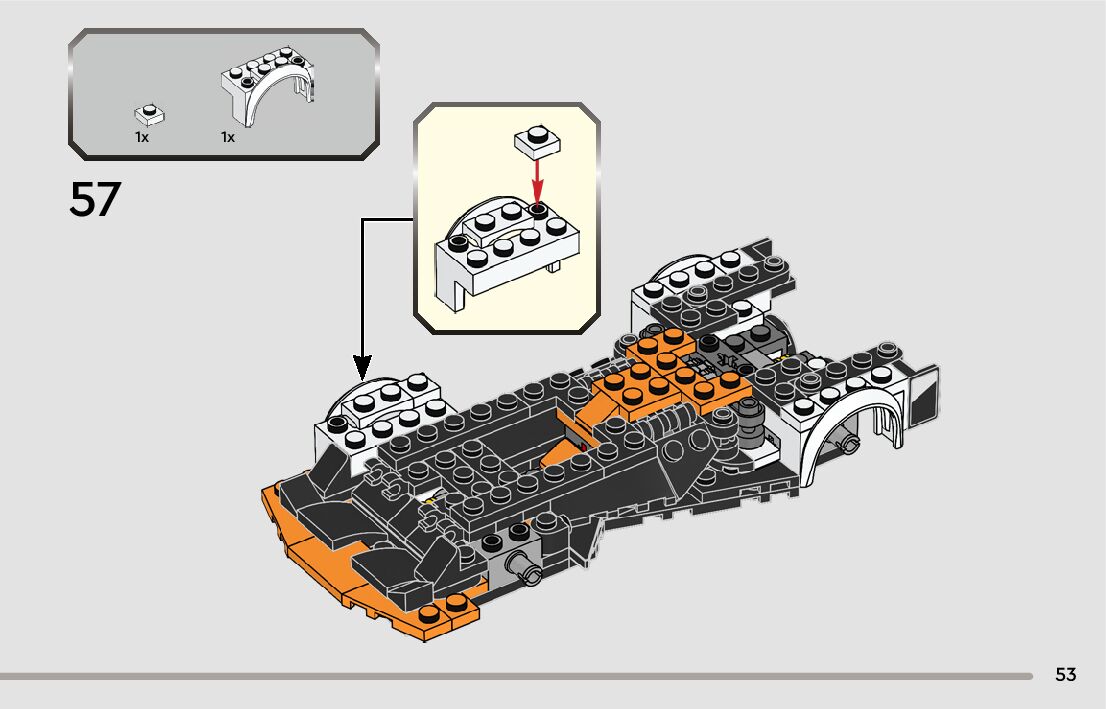 1x 1x

57

53