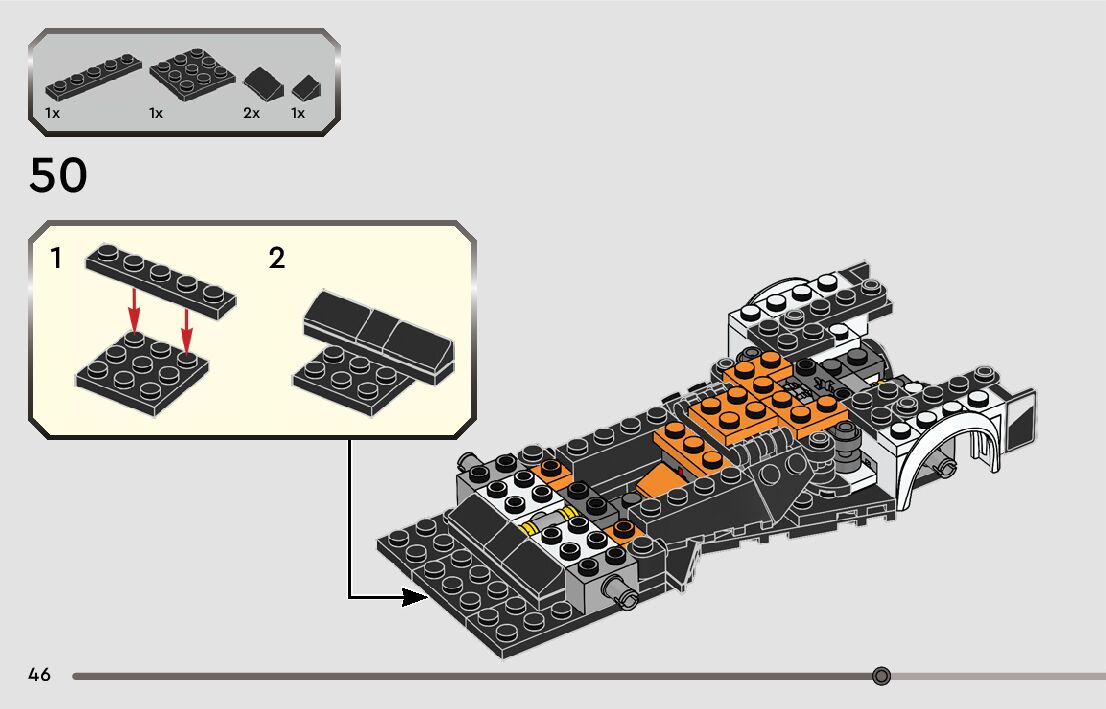 1x 1x 2x 1x

50

1

2

46