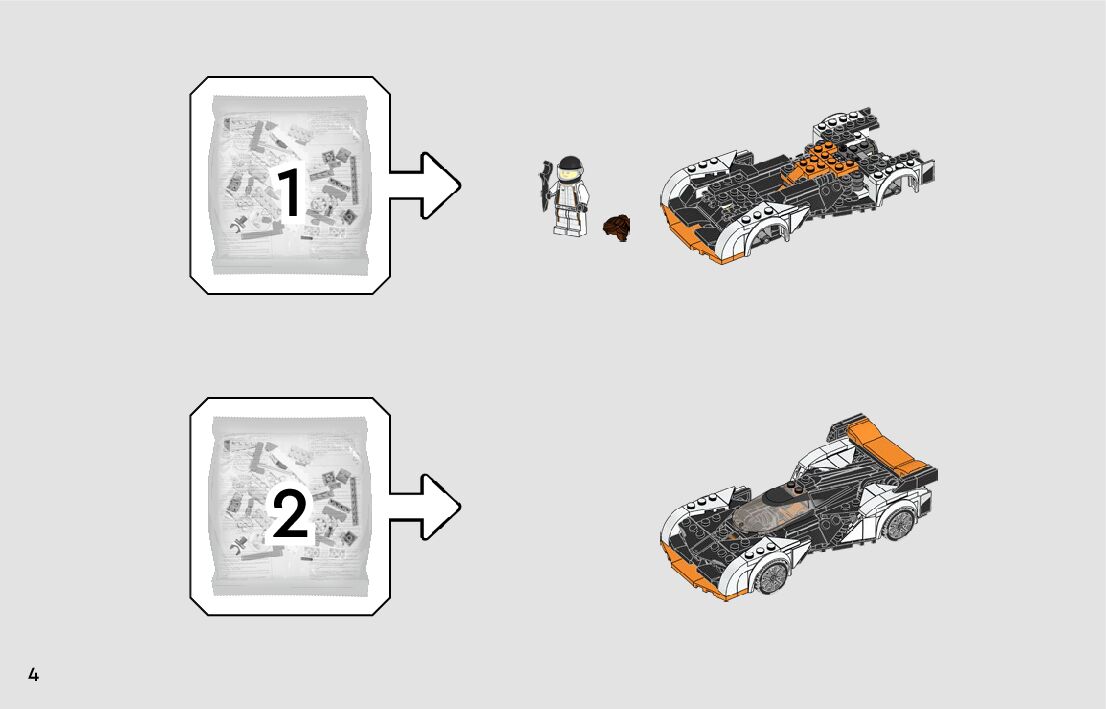 1

2

4