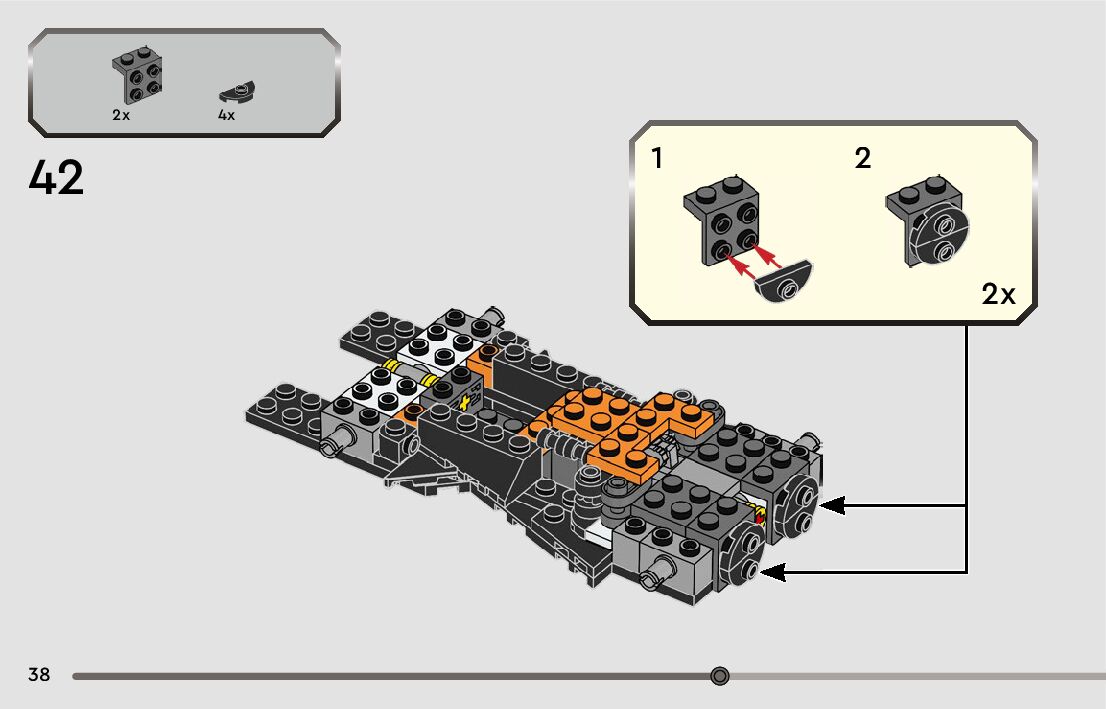 2x
4x

42

1
2
2x

38