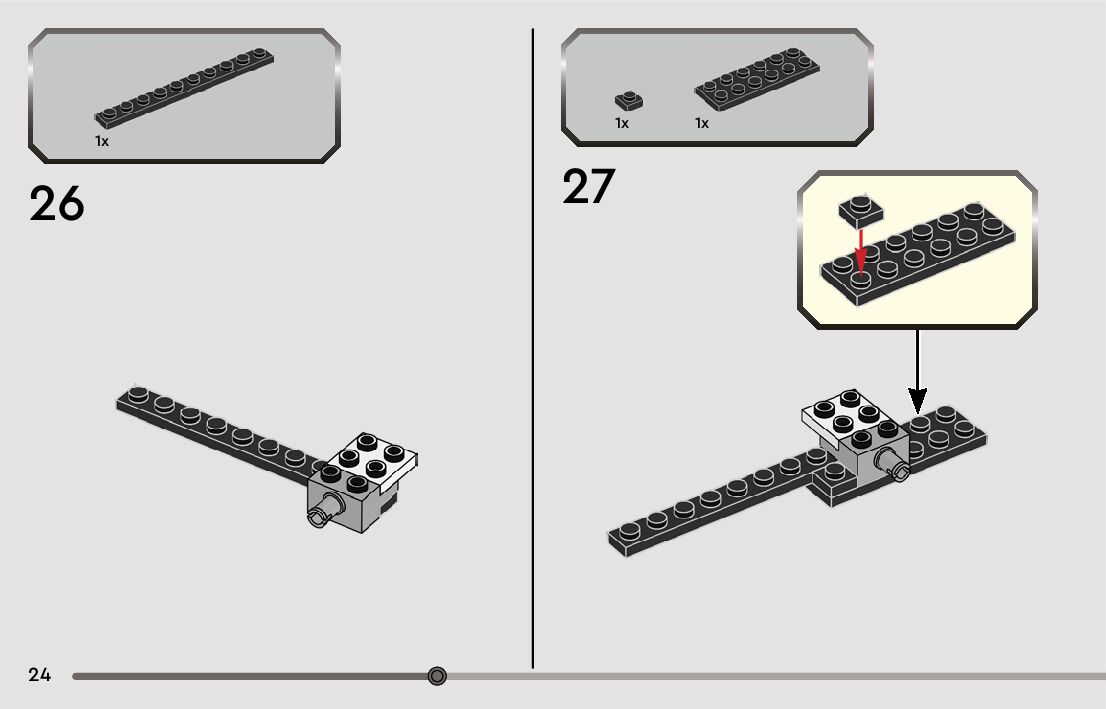 1x

26

1x 1x

27

24