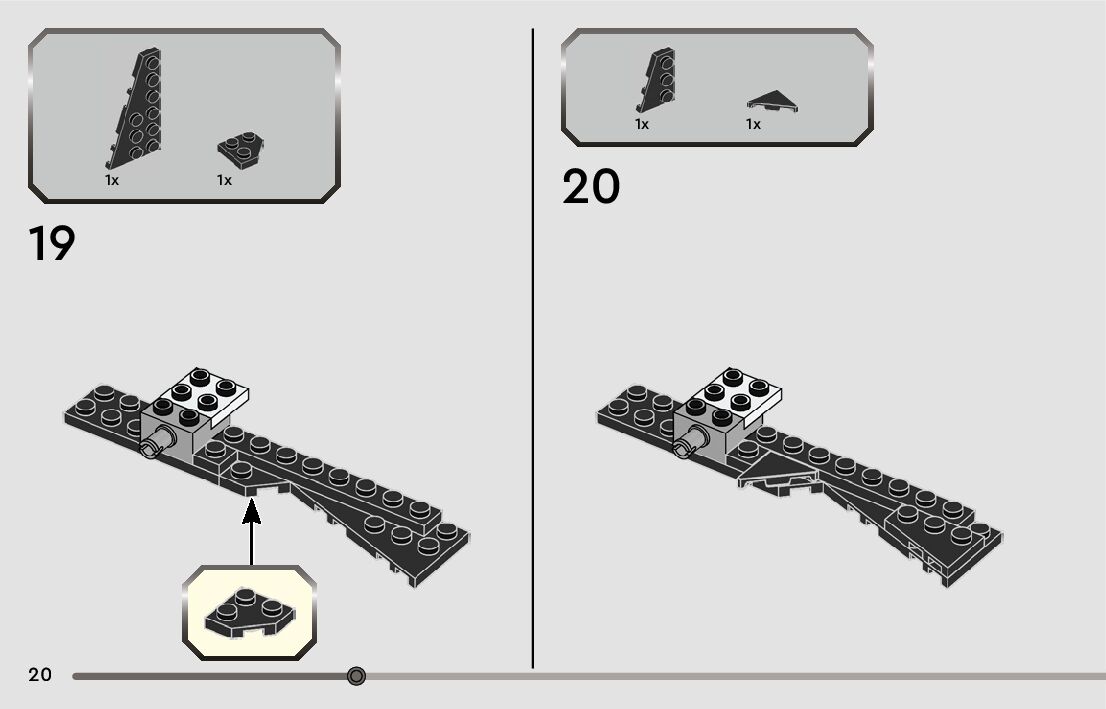 1x 1x

19

1x 1x

20

20