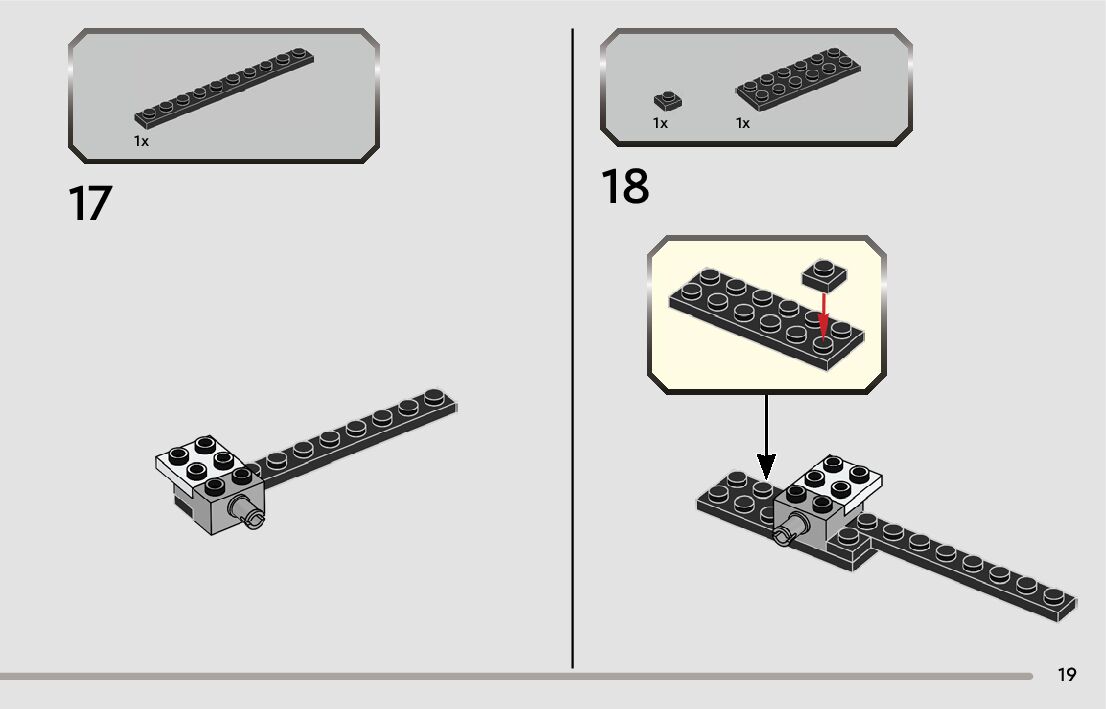 1x

17

1x 1x

18

19