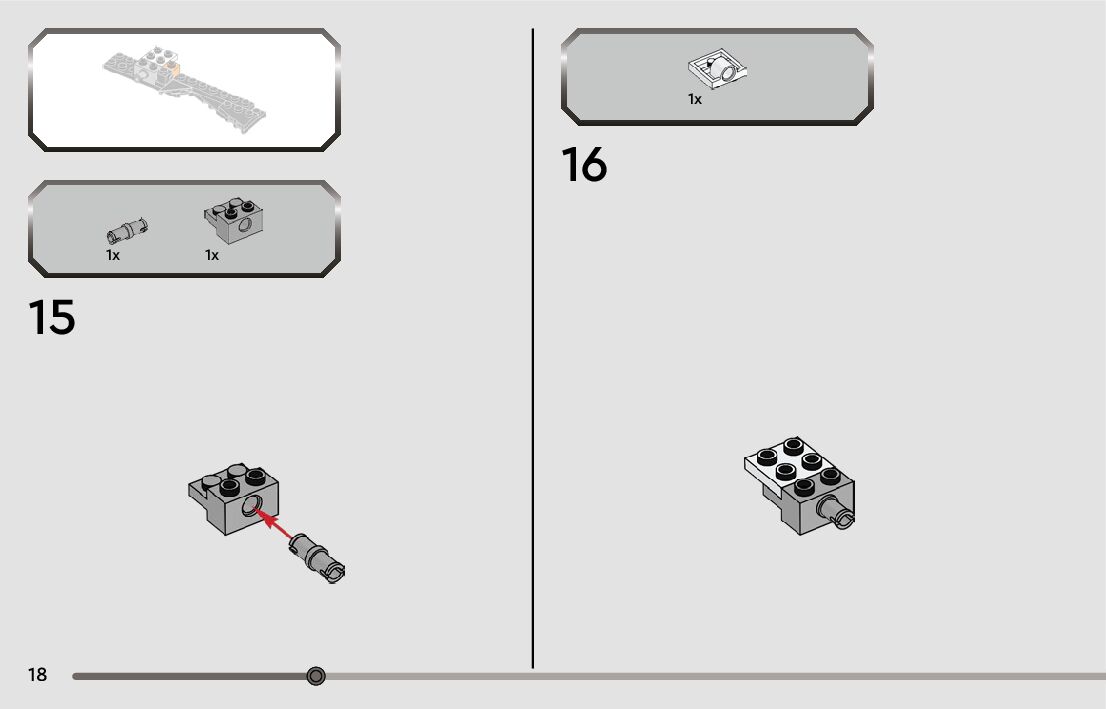 1x

1x

15

1x

16

18