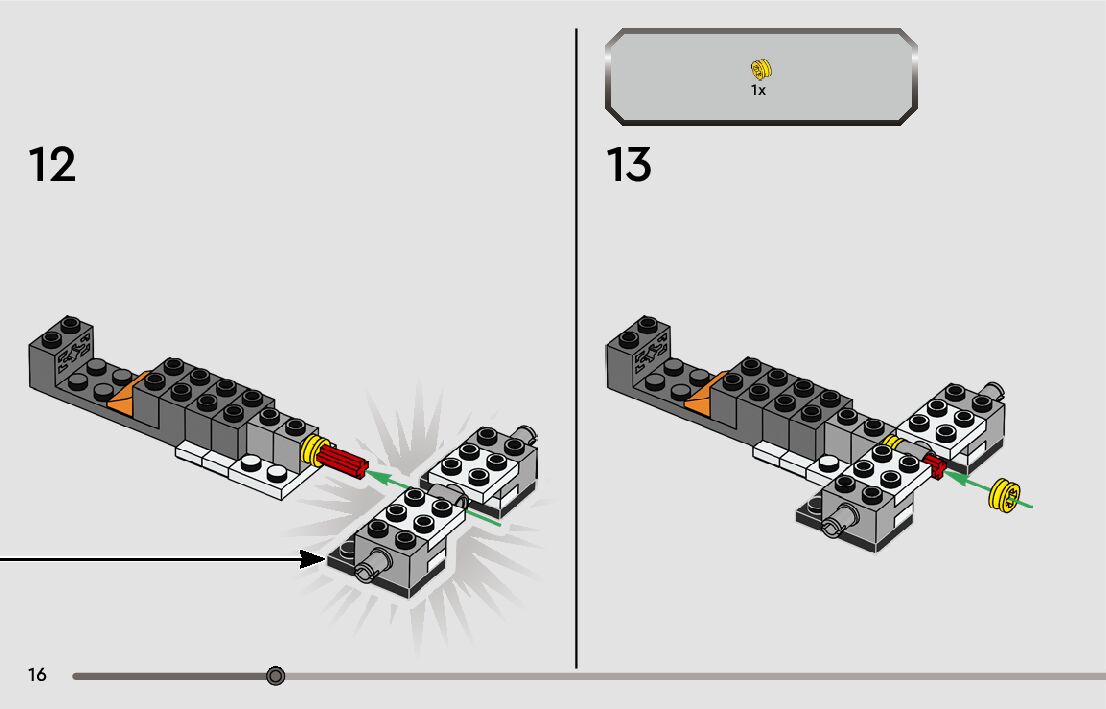 12

1x

13

16