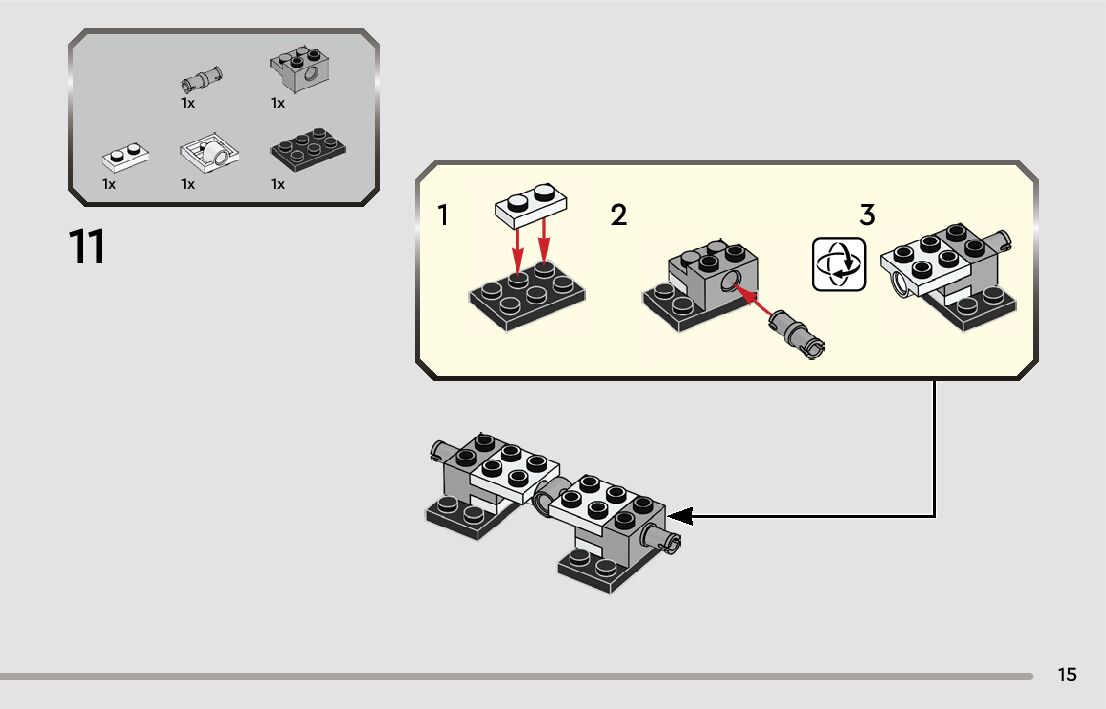 1x 1x

1x 1x 1x

11

1 2 3

15