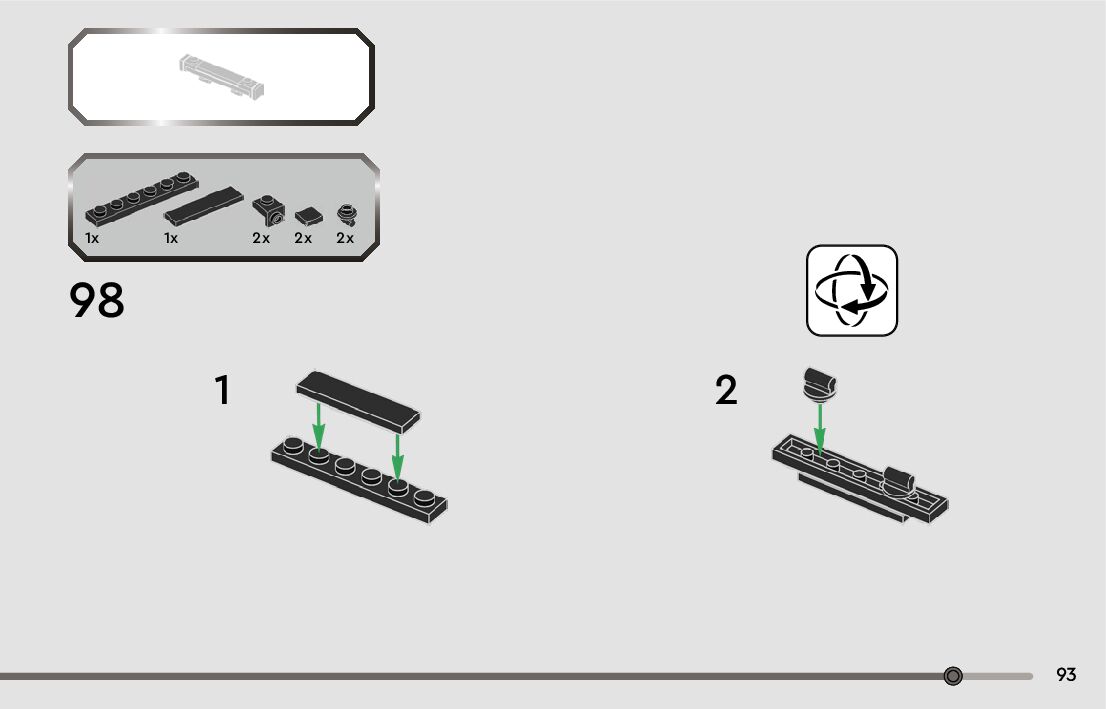 1x 1x 2x 2x 2x

98

1

2

93