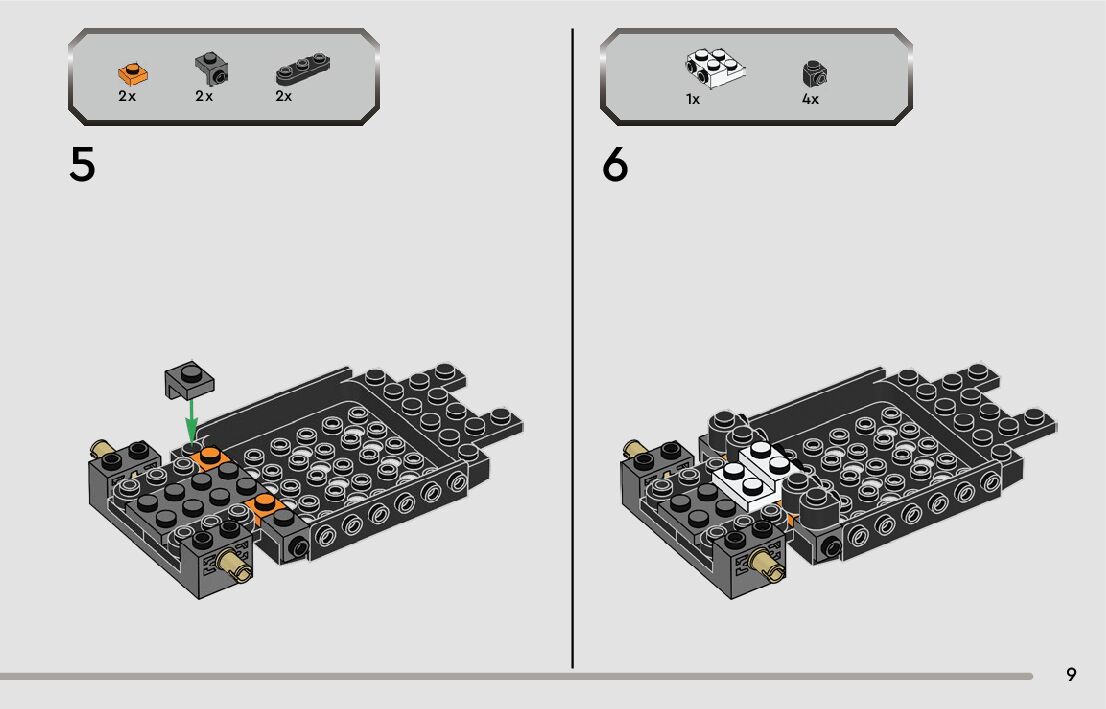 2x 2x 2x

5

1x 4x

6

9