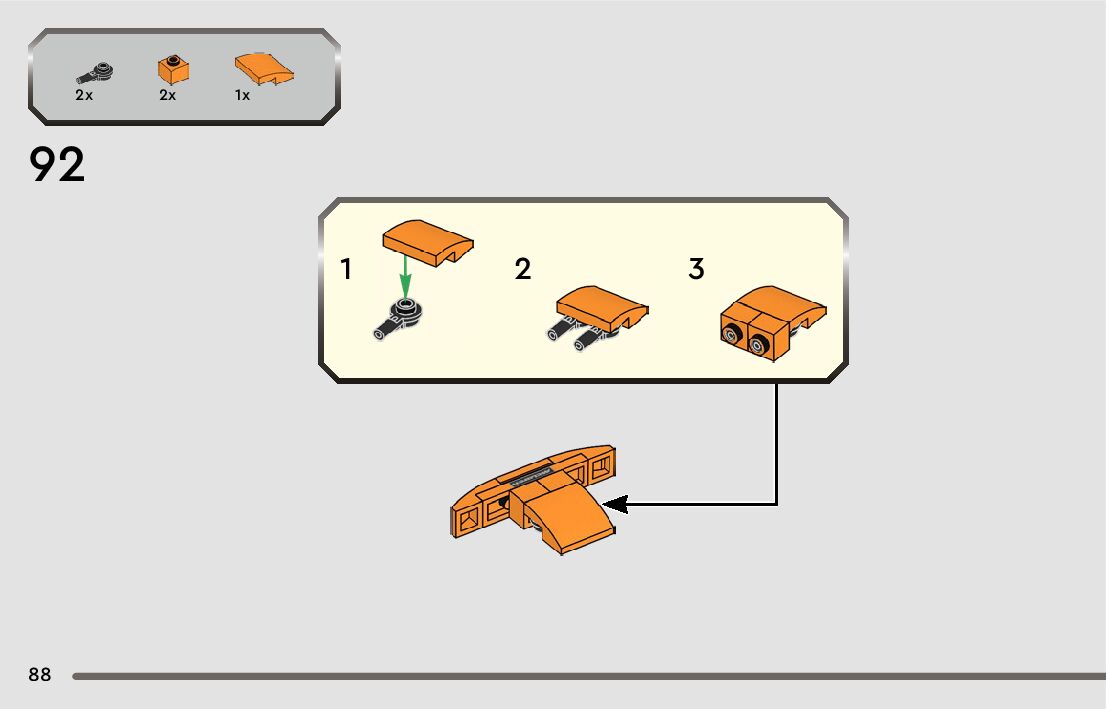 2x 2x 1x

92

1

2

3

88