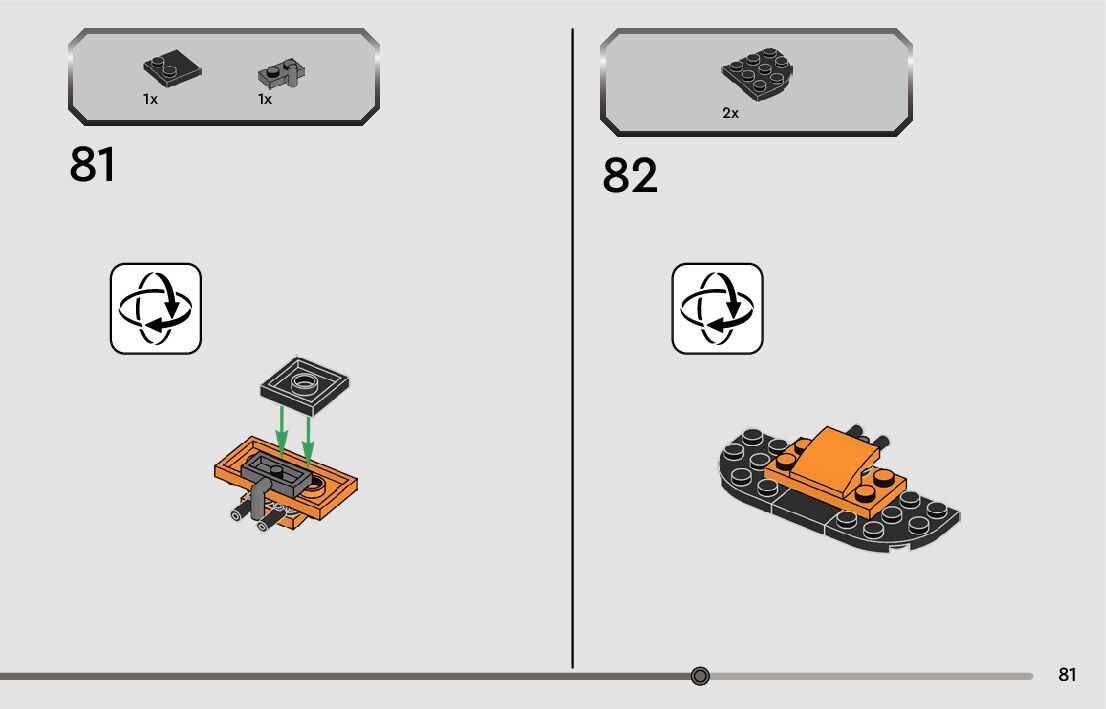 1x
1x

81

2x

82

81