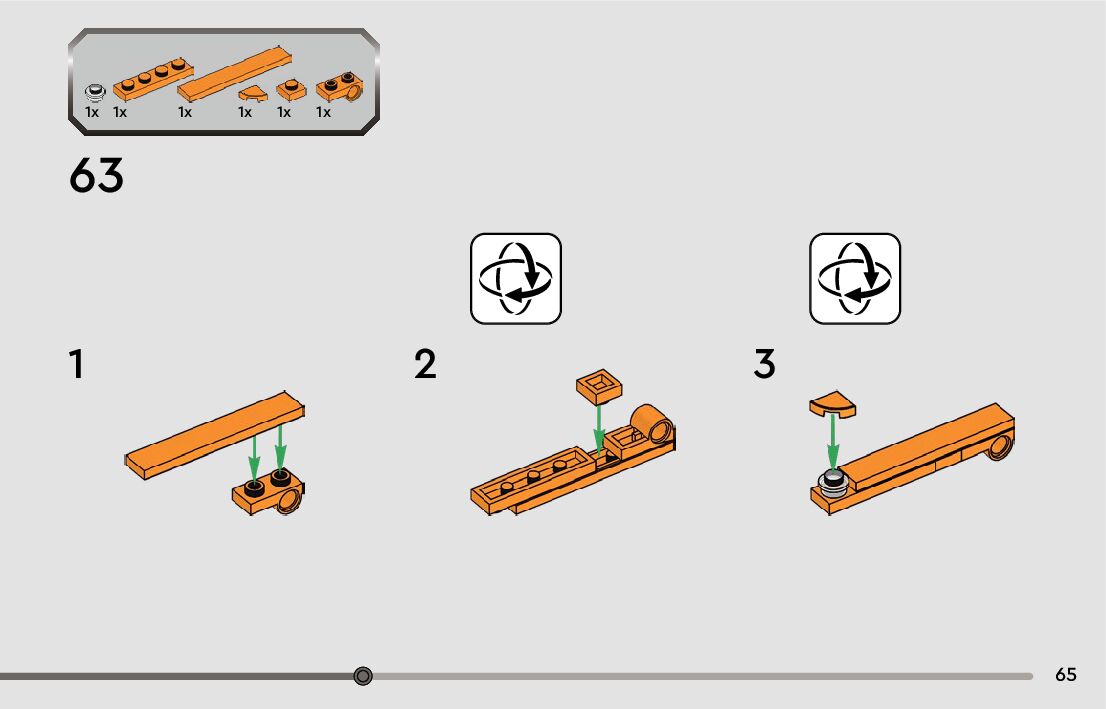 1x 1x 1x 1x 1x 1x

63

1

2

3

65