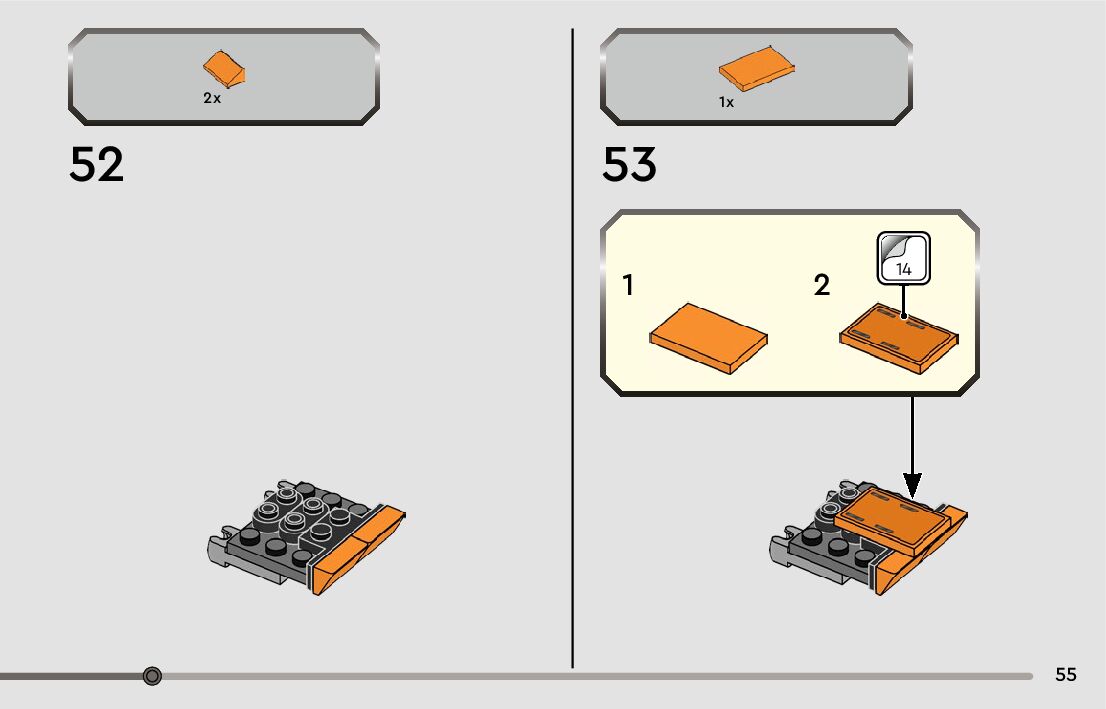 2x

52

1x

53

1

2

14

55