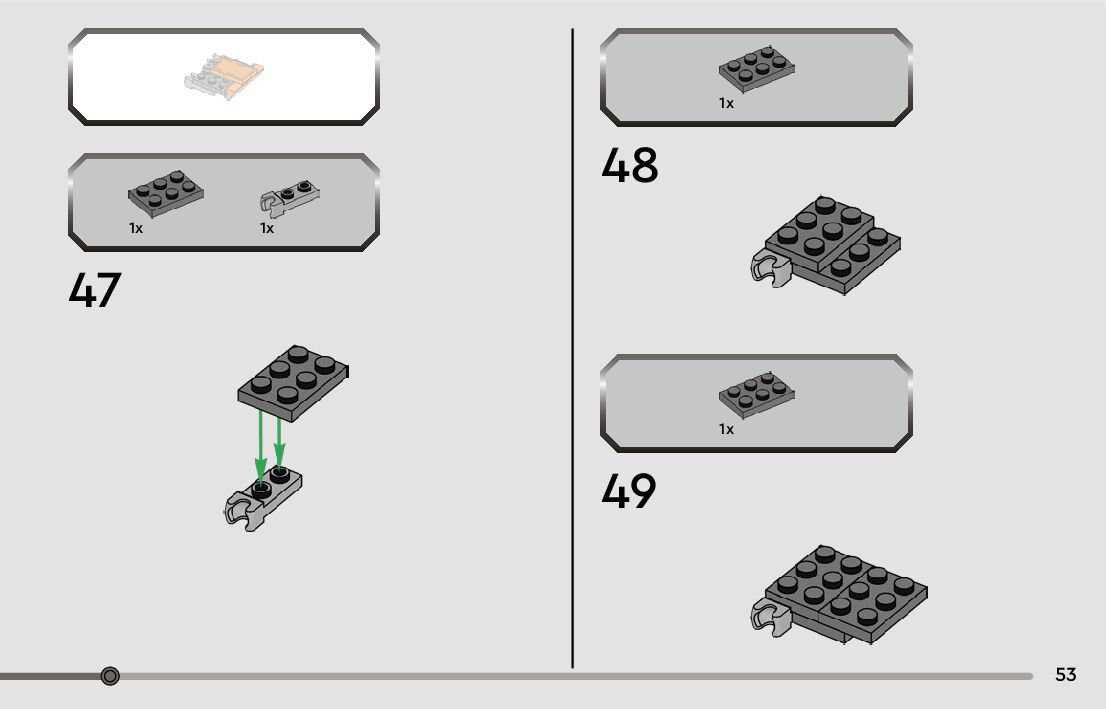 1x

1x

47

1x

48

1x

49

53