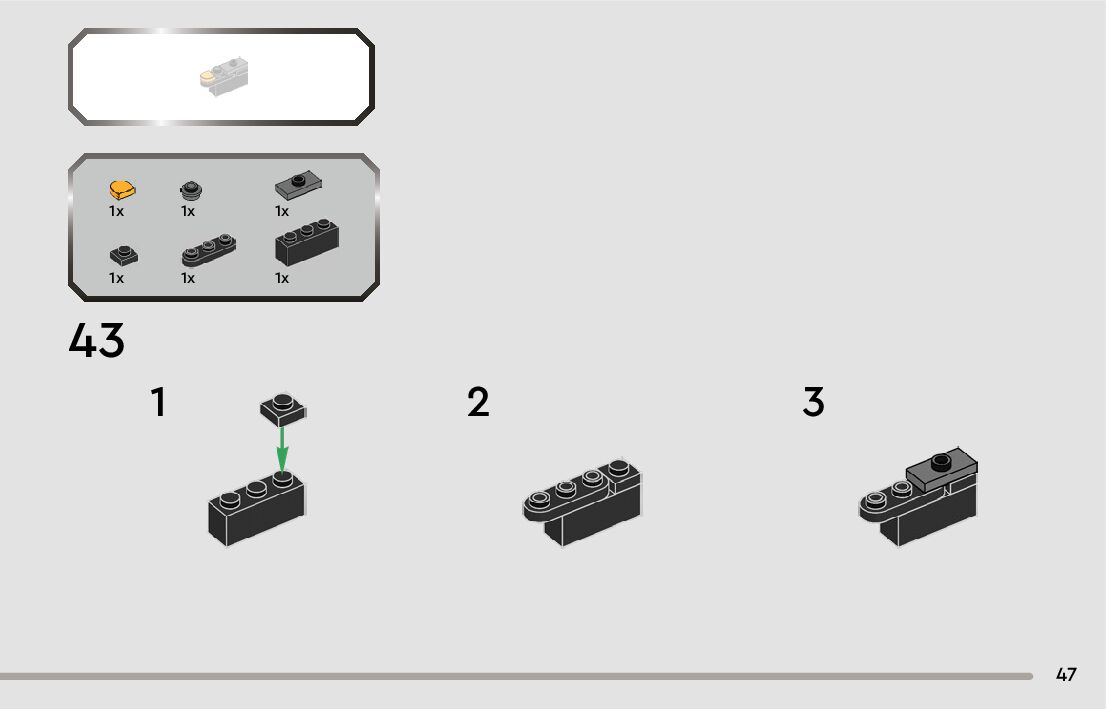 1x 1x 1x

1x 1x 1x

43

1

2

3

47