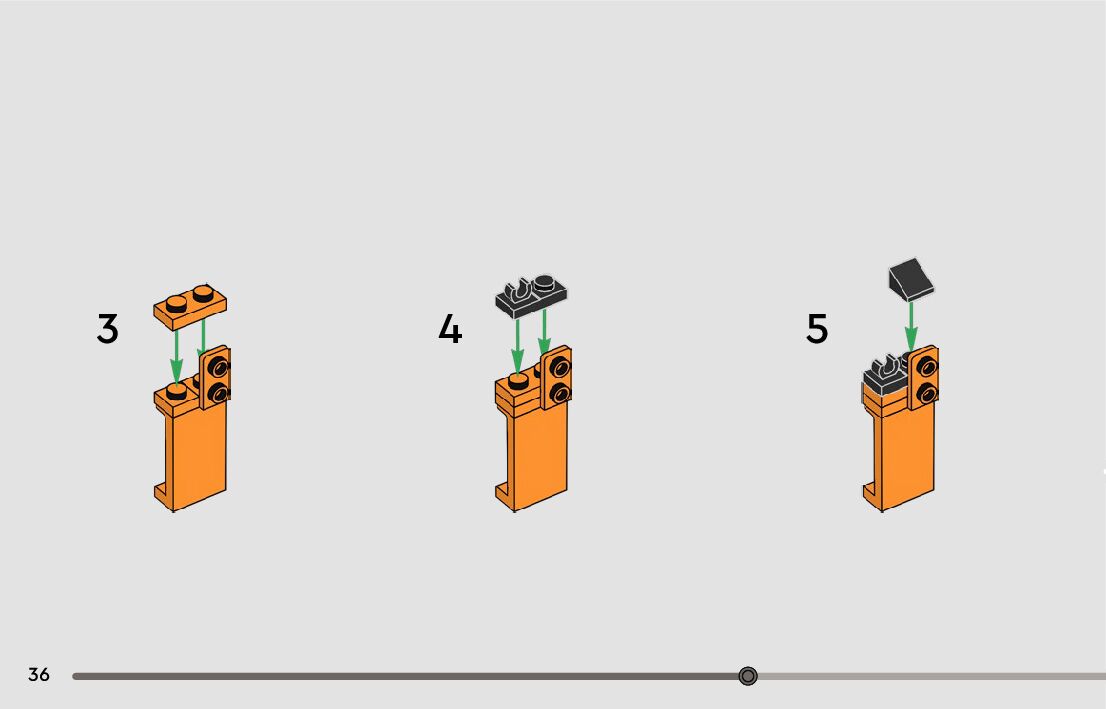 3

4

5

36