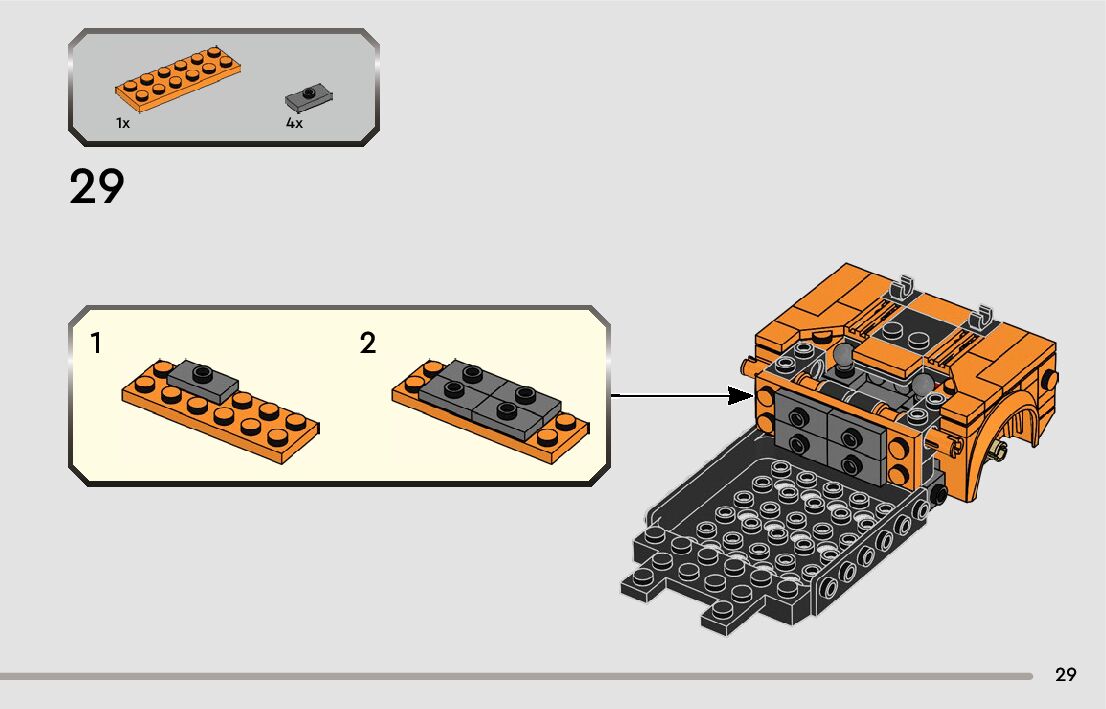 1x

4x

29

1

2

29