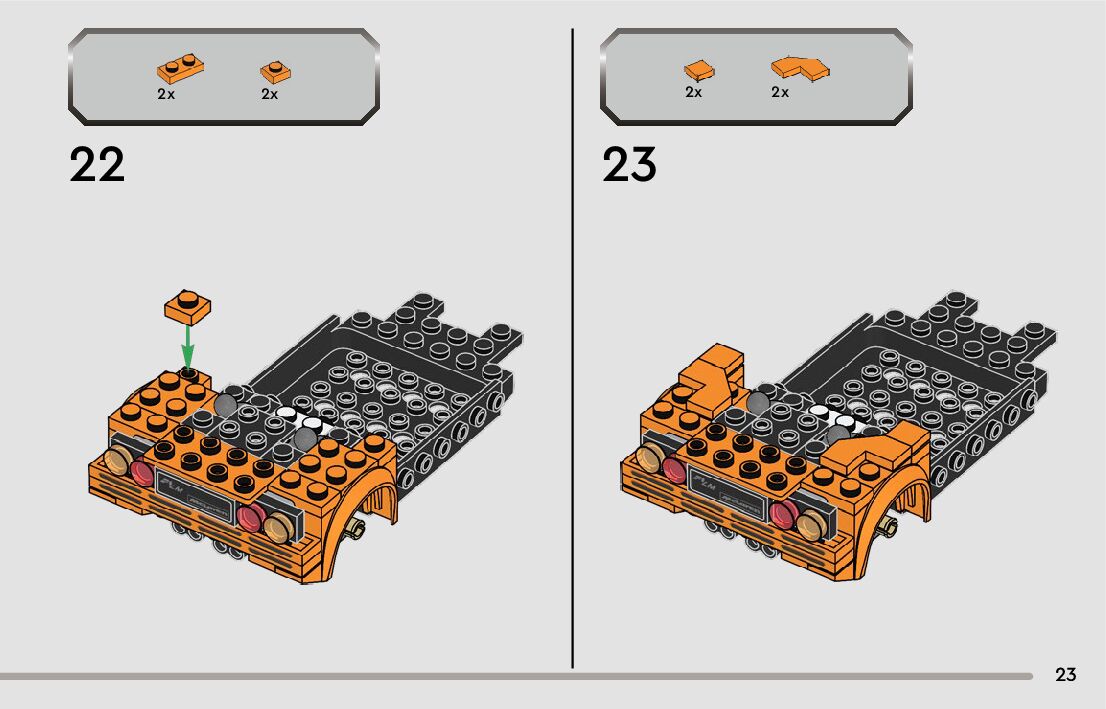 2x 2x

22

2x 2x

23

23